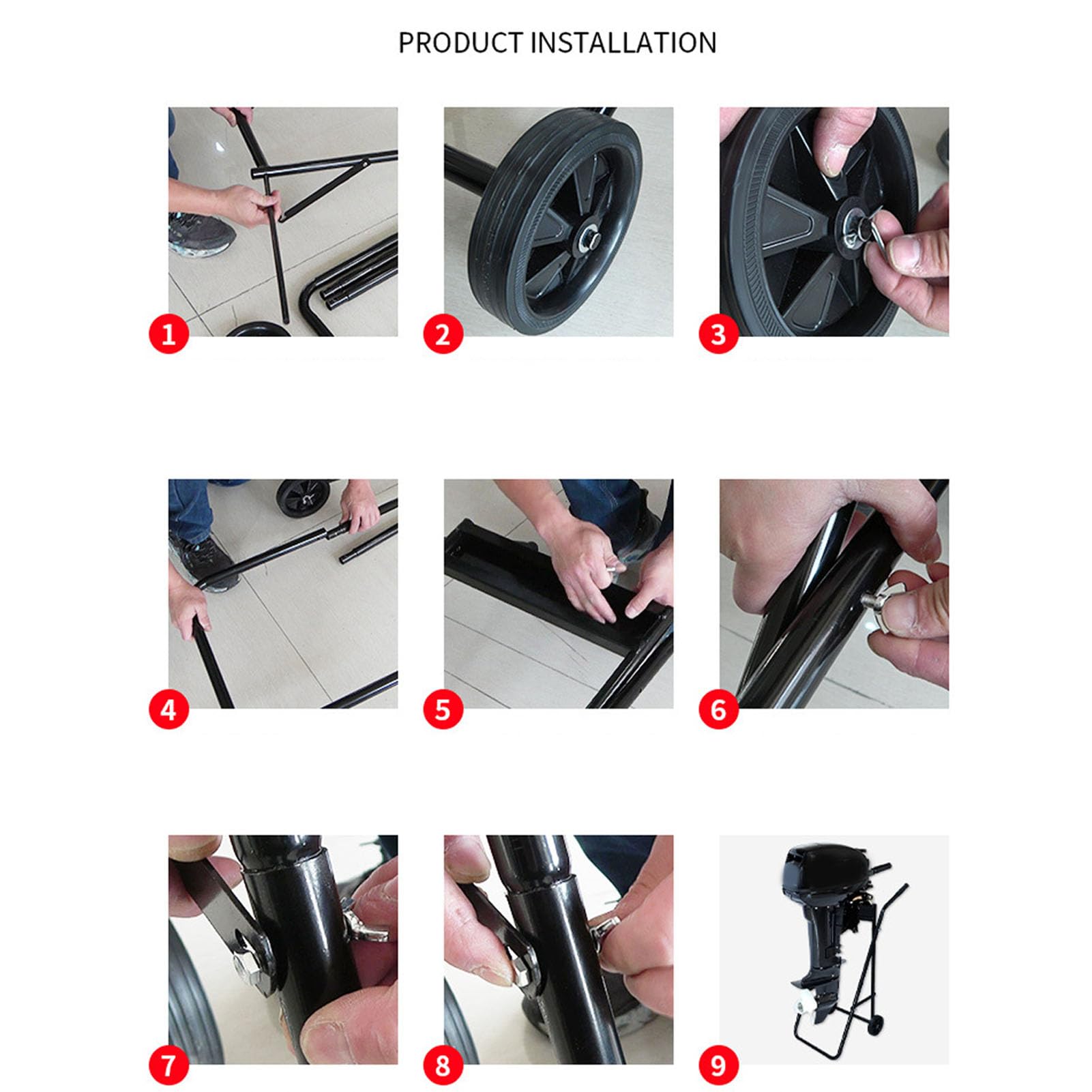 PRODUCT INSTALLATION

1

2

3

4

5

6

7

8

9