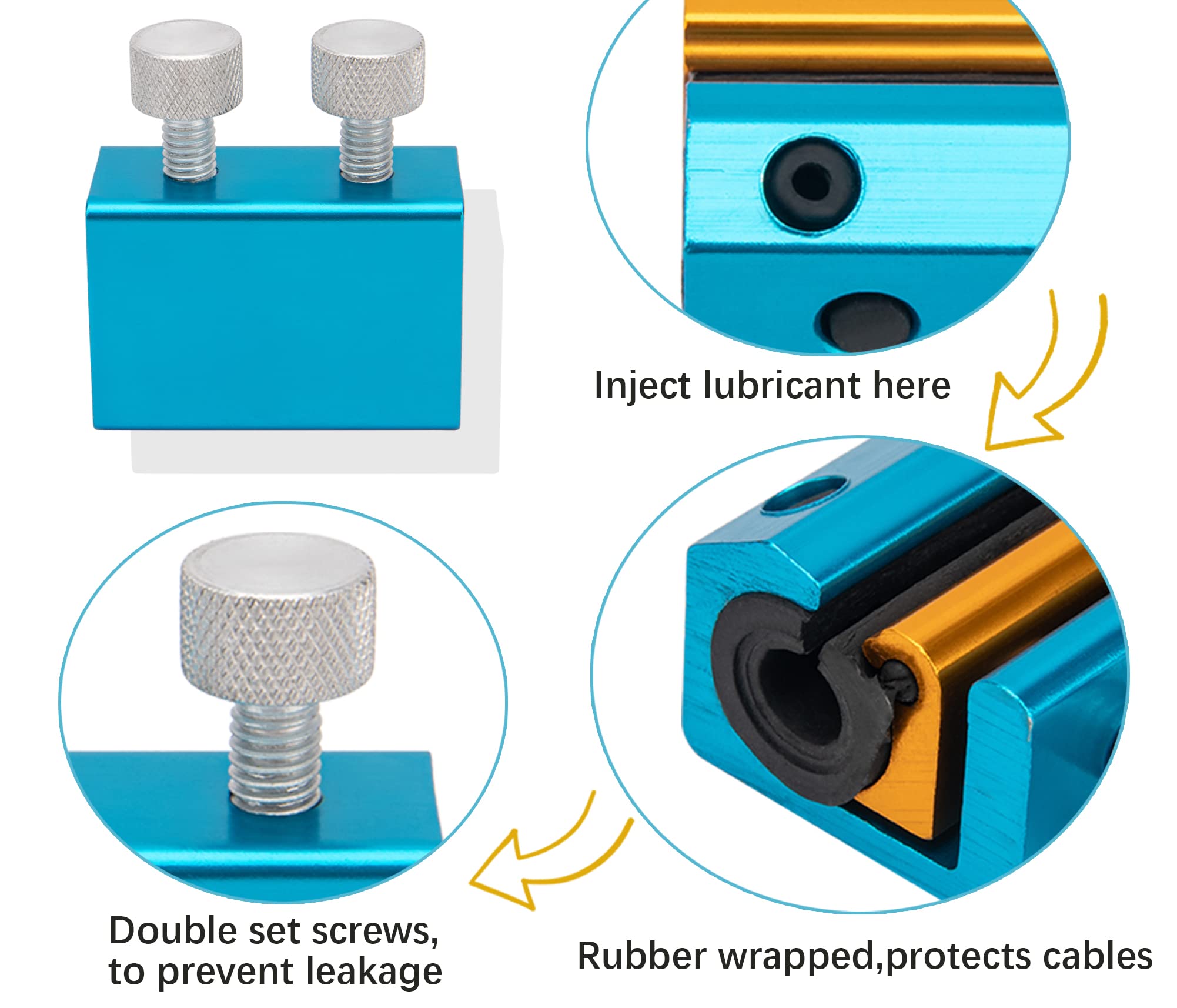 Inject lubricant here

Double set screws, to prevent leakage

Rubber wrapped,protects cables