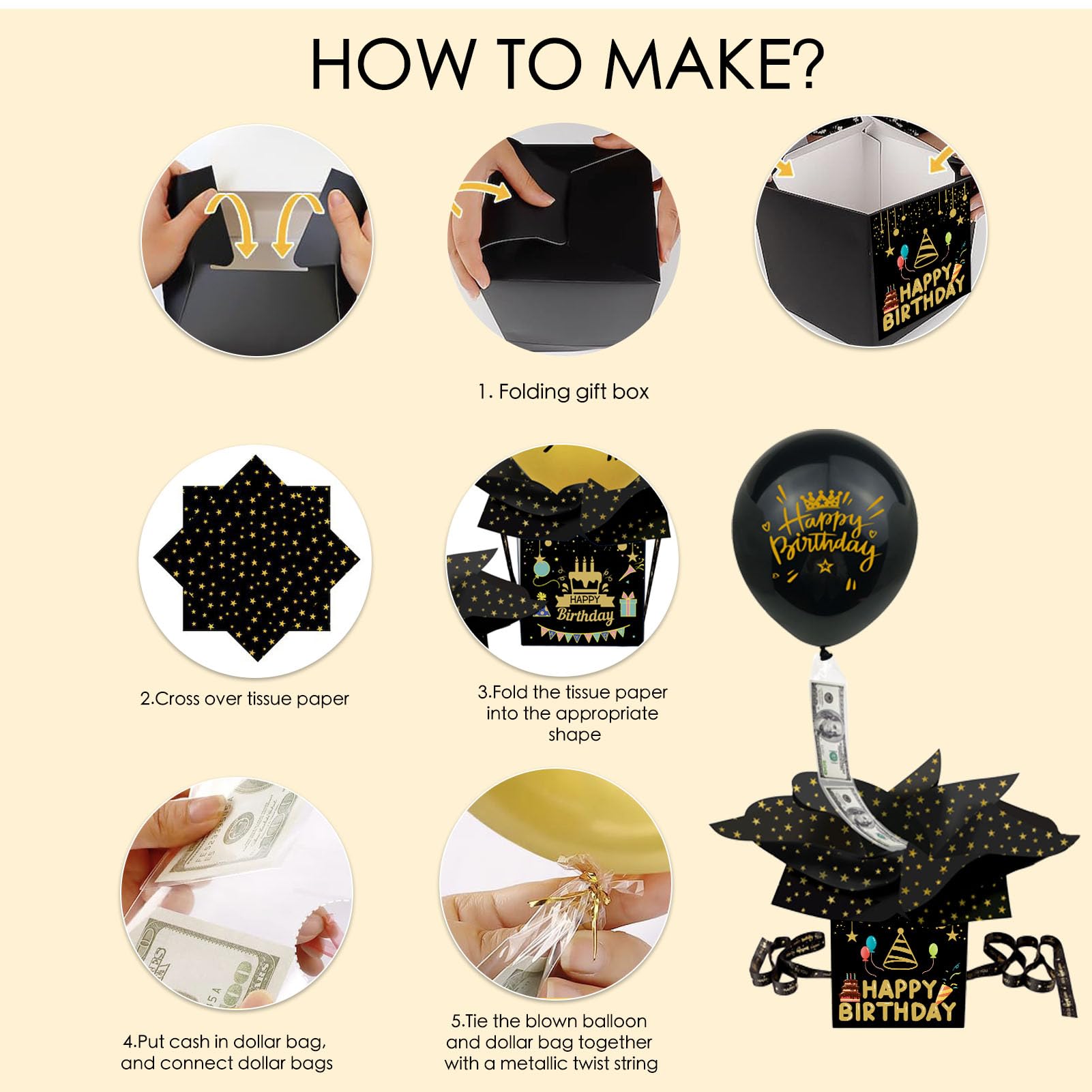 HOW TO MAKE?

HAPPY BIRTHDAY

1. Folding gift box

HAPPY Birthday

Happy Birthday

2.Cross over tissue paper

3.Fold the tissue paper into the appropriate shape

HAPPY BIRTHDAY

4.Put cash in dollar bag, and connect dollar bags

5.Tie the blown balloon and dollar bag together with a metallic twist string