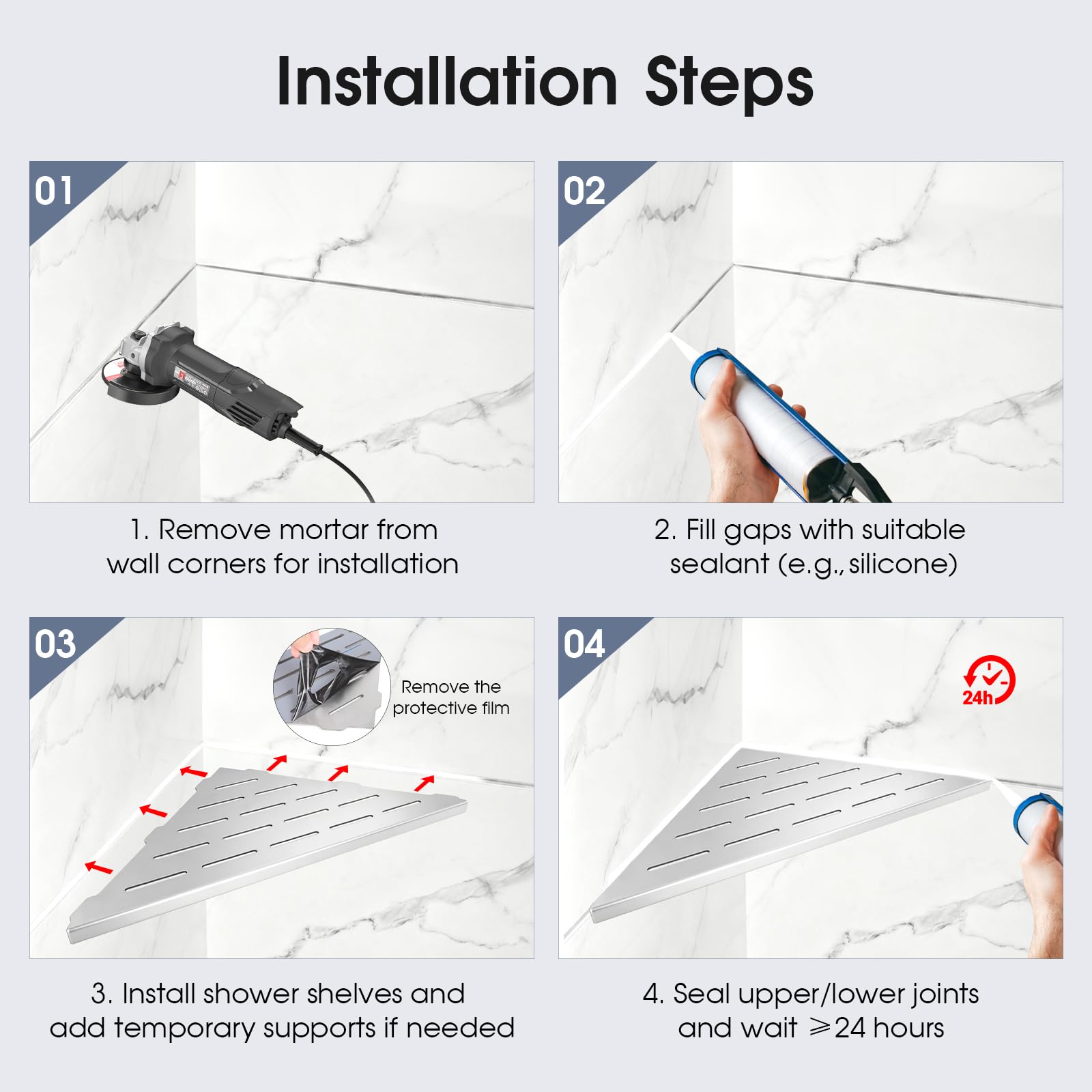 Installation Steps

01

1. Remove mortar from wall corners for installation

02

2. Fill gaps with suitable sealant (e.g., silicone)

03

Remove the protective film

3. Install shower shelves and add temporary supports if needed

04

24h

4. Seal upper/lower joints and wait $\geqslant$24 hours