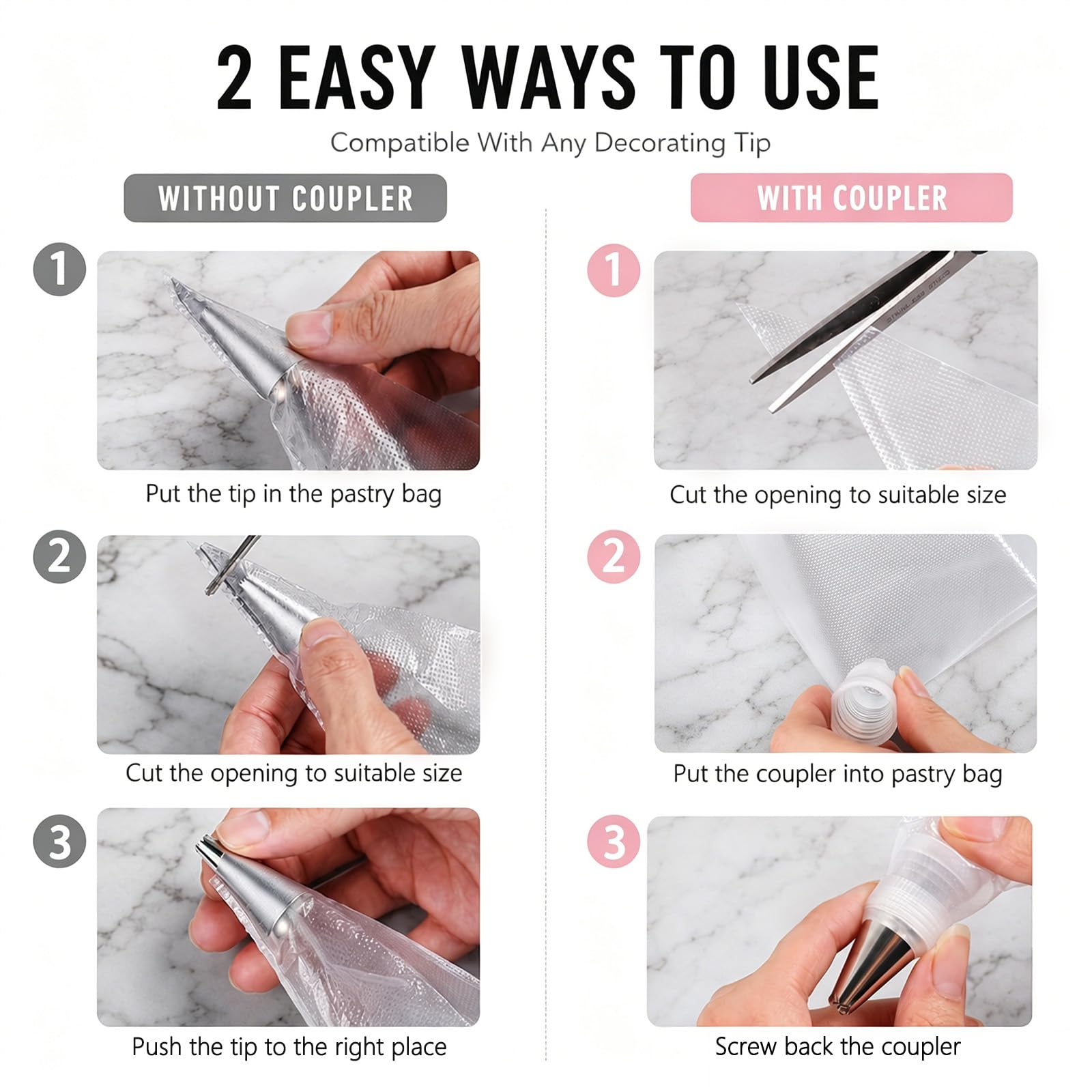 2 EASY WAYS TO USE

Compatible With Any Decorating Tip

WITHOUT COUPLER

1
Put the tip in the pastry bag

2
Cut the opening to suitable size

3
Push the tip to the right place

WITH COUPLER

1
Cut the opening to suitable size

2
Put the coupler into pastry bag

3
Screw back the coupler