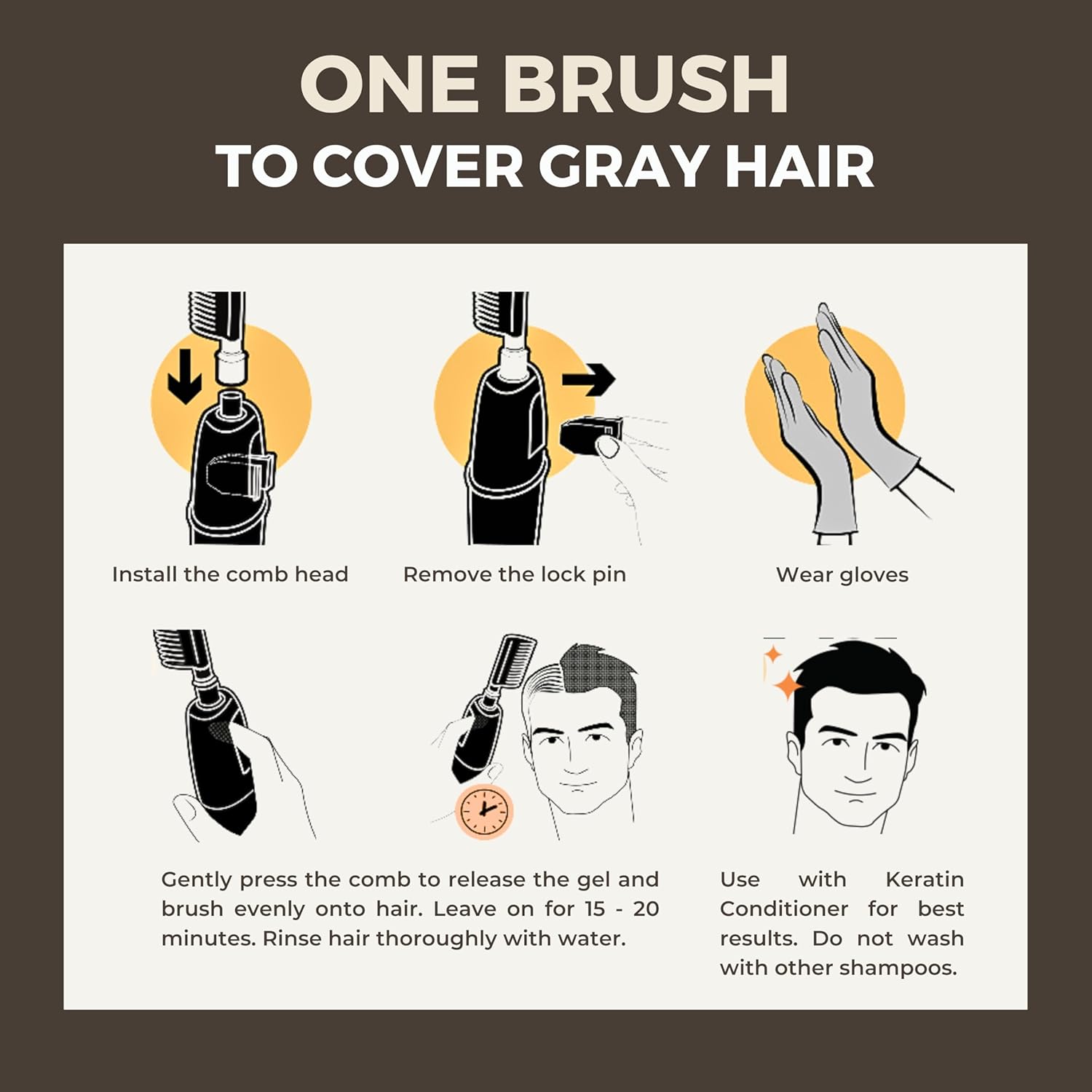 ONE BRUSH
TO COVER GRAY HAIR

Install the comb head

Remove the lock pin

Wear gloves

Gently press the comb to release the gel and brush evenly onto hair. Leave on for 15 - 20 minutes. Rinse hair thoroughly with water.

Use with Keratin Conditioner for best results. Do not wash with other shampoos.