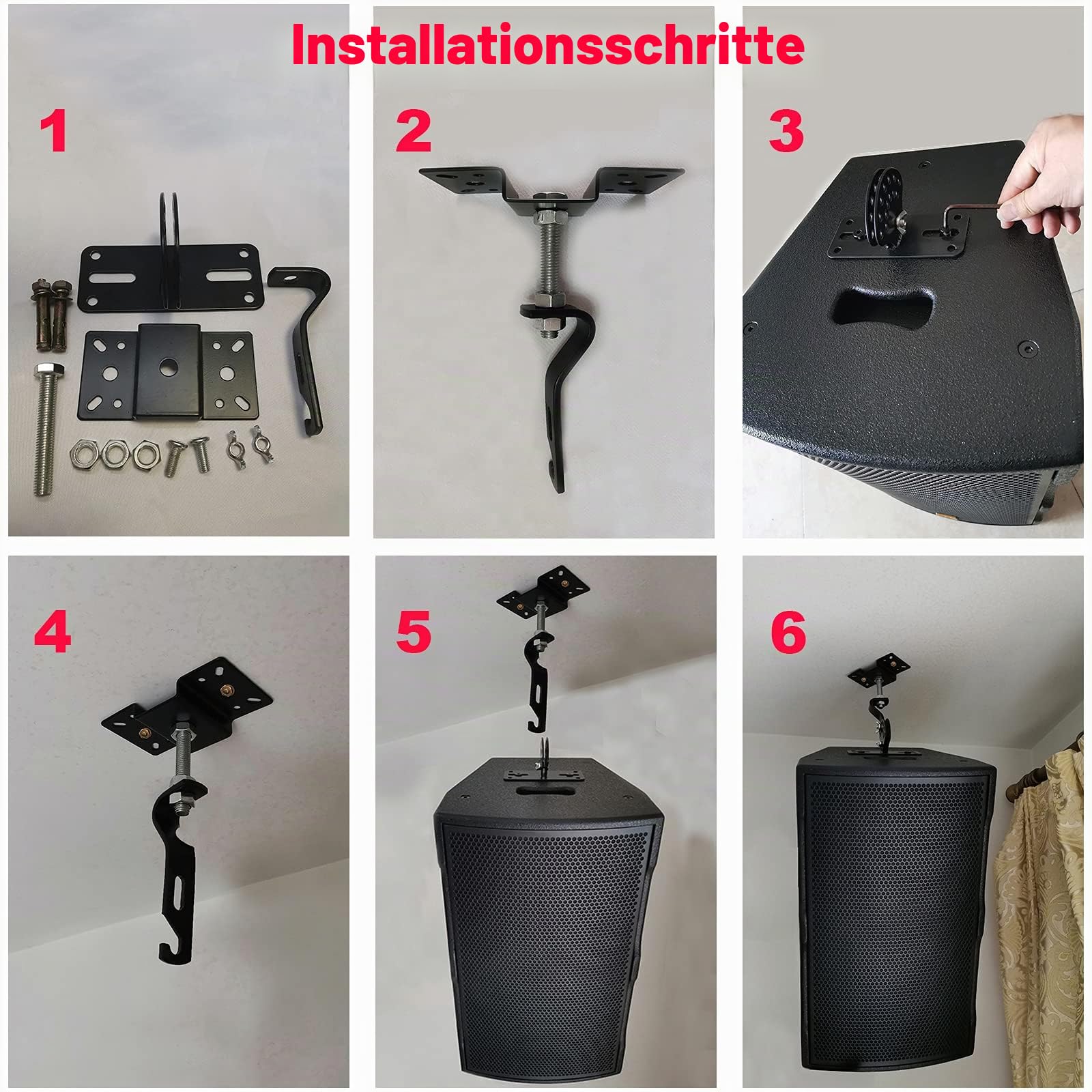 Installationsschritte

1

2

3

4

5

6