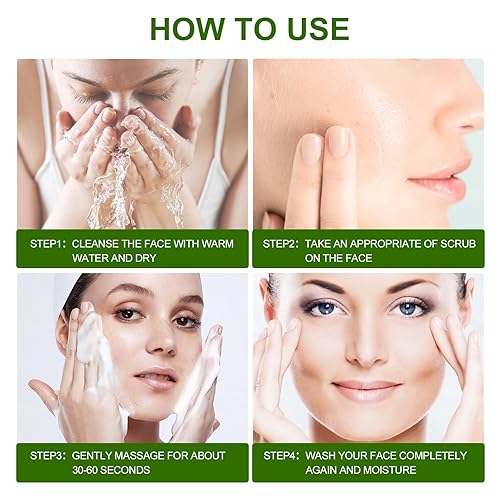 HOW TO USE

STEP1: CLEANSE THE FACE WITH WARM WATER AND DRY

STEP2: TAKE AN APPROPRIATE OF SCRUB ON THE FACE

STEP3: GENTLY MASSAGE FOR ABOUT 30-60 SECONDS

STEP4: WASH YOUR FACE COMPLETELY AGAIN AND MOISTURE