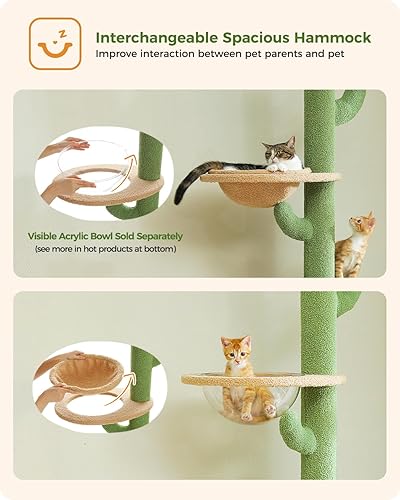 Interchangeable Spacious Hammock
Improve interaction between pet parents and pet

Visible Acrylic Bowl Sold Separately
(see more in hot products at bottom)