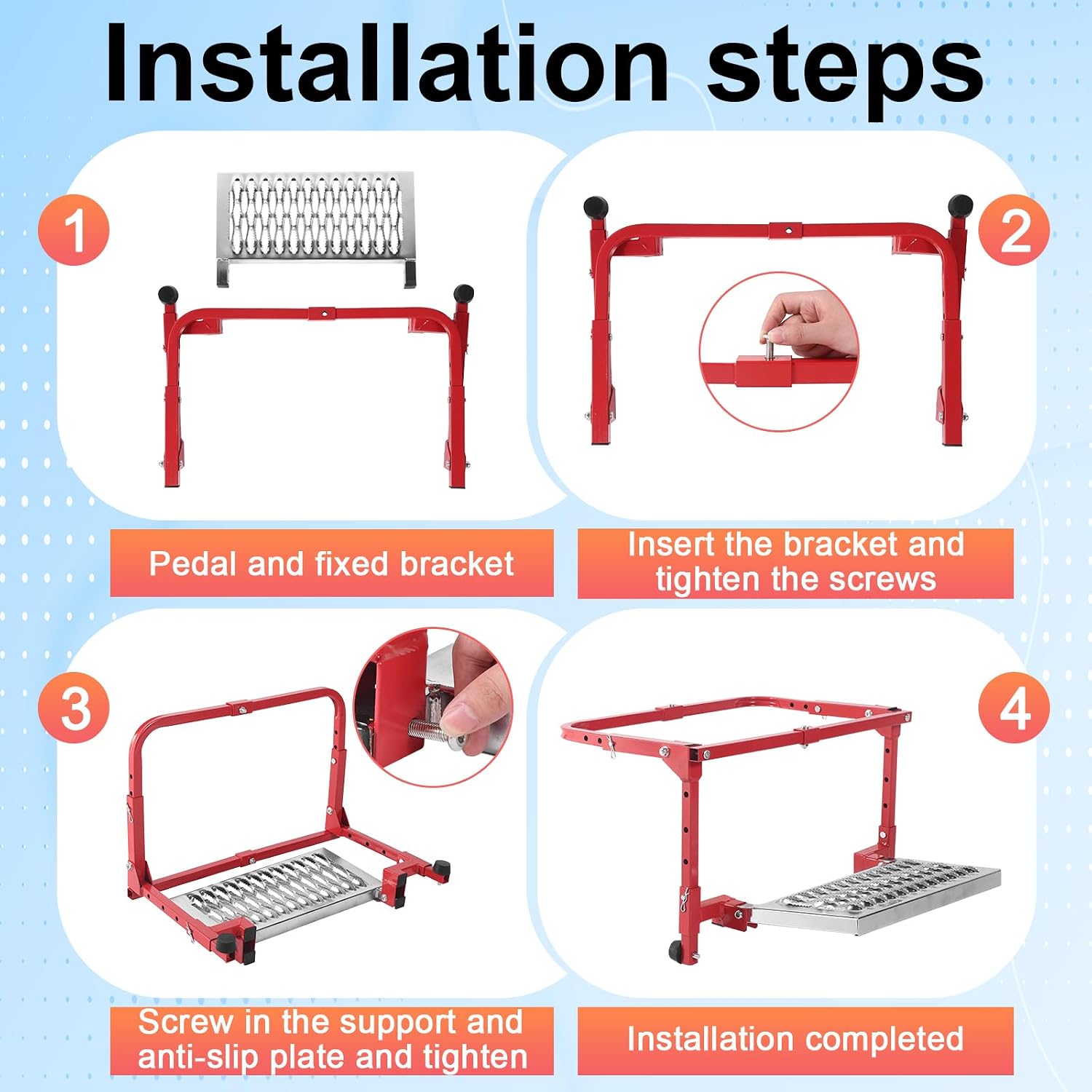 Installation steps

1

Pedal and fixed bracket

2

Insert the bracket and tighten the screws

3

Screw in the support and anti-slip plate and tighten

4

Installation completed