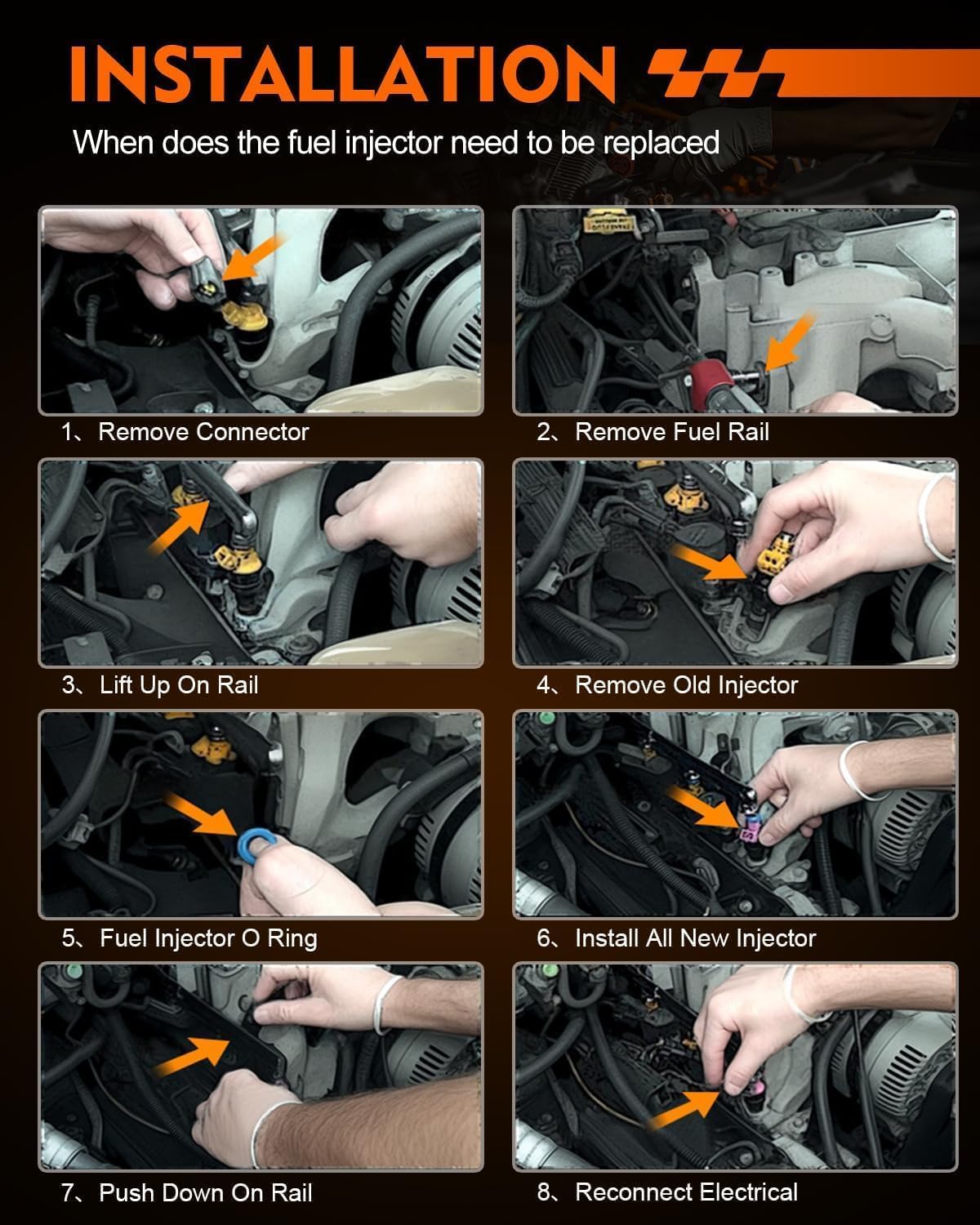 INSTALLATION

When does the fuel injector need to be replaced

1、Remove Connector

2、Remove Fuel Rail

3、Lift Up On Rail

4、Remove Old Injector

5、Fuel Injector O Ring

6、Install All New Injector

7、Push Down On Rail

8、Reconnect Electrical