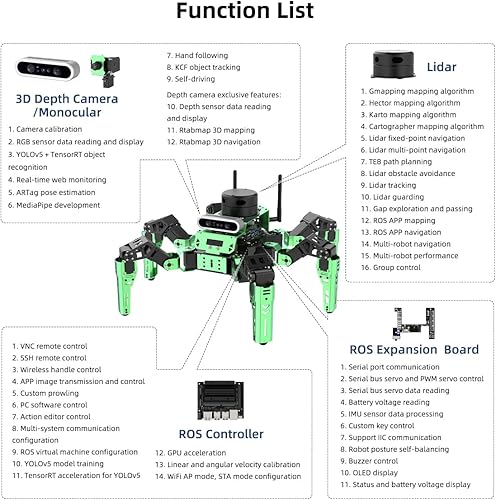 Function List

3D Depth Camera /Monocular

1. Camera calibration
2. RGB sensor data reading and display
3. YOLOv5 + TensorRT object recognition
4. Real-time web monitoring
5. ARTag pose estimation
6. MediaPipe development

7. Hand following
8. KCF object tracking
9. Self-driving

Depth camera exclusive features:
10. Depth sensor data reading and display
11. Rtabmap 3D mapping
12. Rtabmap 3D navigation

Lidar

1. Gmapping mapping algorithm
2. Hector mapping algorithm
3. Karto mapping algorithm
4. Cartographer mapping algorithm
5. Lidar fixed-point navigation
6. Lidar multi-point navigation
7. TEB path planning
8. Lidar obstacle avoidance
9. Lidar tracking
10. Lidar guarding
11. Gap exploration and passing
12. ROS APP mapping
13. ROS APP navigation
14. Multi-robot navigation
15. Multi-robot performance
16. Group control

1. VNC remote control
2. SSH remote control
3. Wireless handle control
4. APP image transmission and control
5. Custom prowling
6. PC software control
7. Action editor control
8. Multi-system communication configuration
9. ROS virtual machine configuration
10. YOLOv5 model training
11. TensorRT acceleration for YOLOv5

ROS Controller

12. GPU acceleration
13. Linear and angular velocity calibration
14. WiFi AP mode, STA mode configuration

ROS Expansion Board

1. Serial port communication
2. Serial bus servo and PWM servo control
3. Serial bus servo data reading
4. Battery voltage reading
5. IMU sensor data processing
6. Custom key control
7. Support IIC communication
8. Robot posture self-balancing
9. Buzzer control
10. OLED display
11. Status and battery voltage display