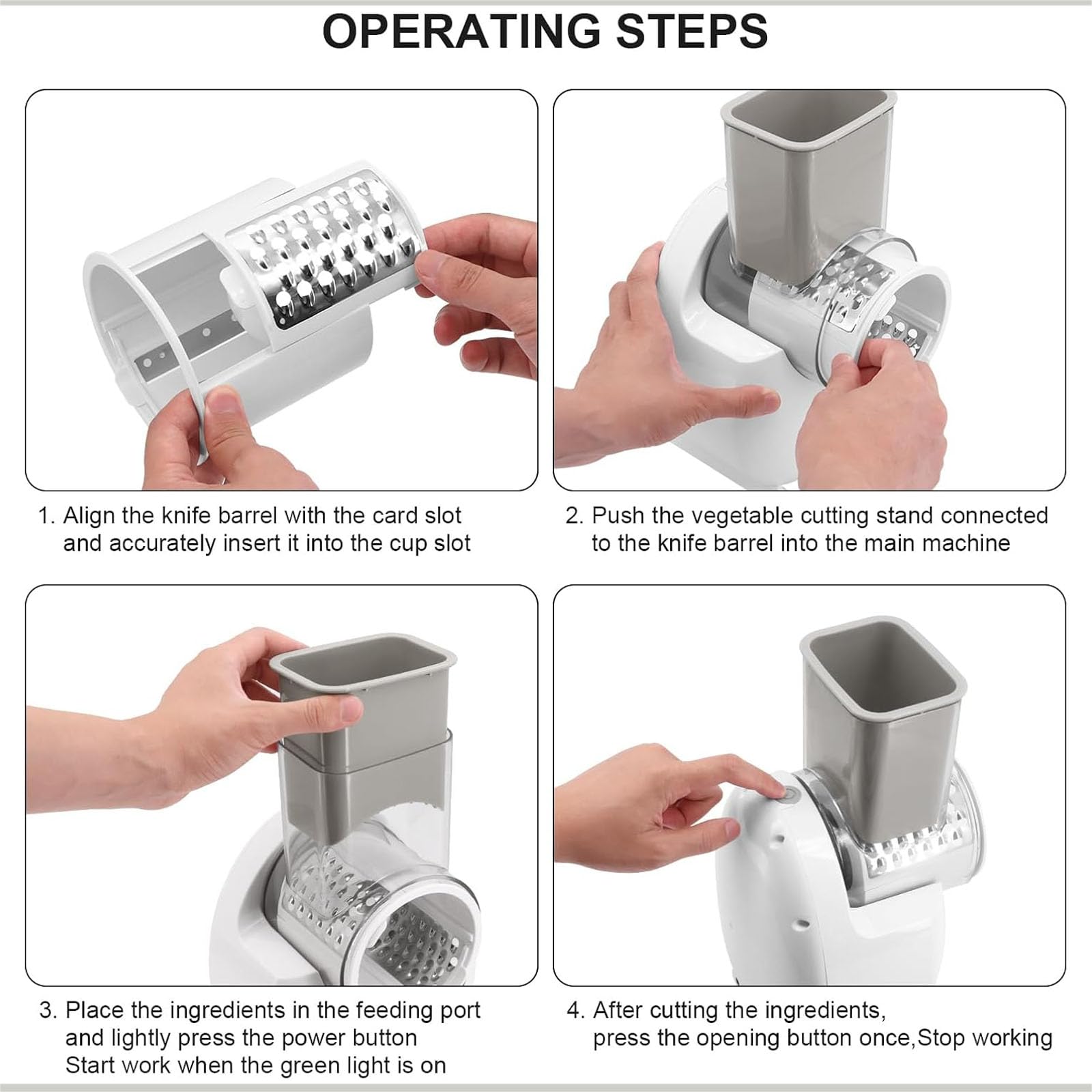 OPERATING STEPS

1. Align the knife barrel with the card slot and accurately insert it into the cup slot

2. Push the vegetable cutting stand connected to the knife barrel into the main machine

3. Place the ingredients in the feeding port and lightly press the power button Start work when the green light is on

4. After cutting the ingredients, press the opening button once,Stop working