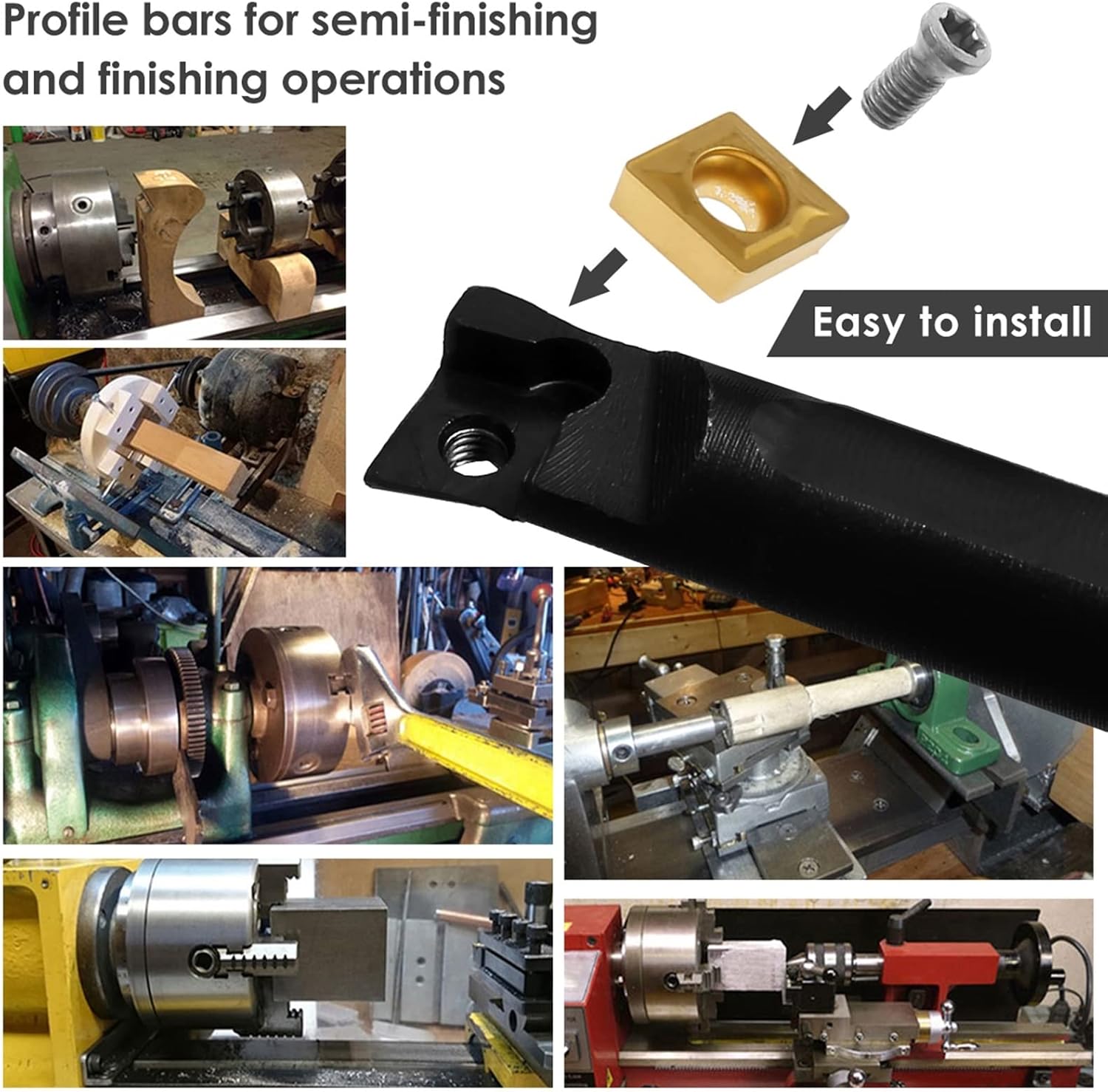 Profile bars for semi-finishing and finishing operations

Easy to install