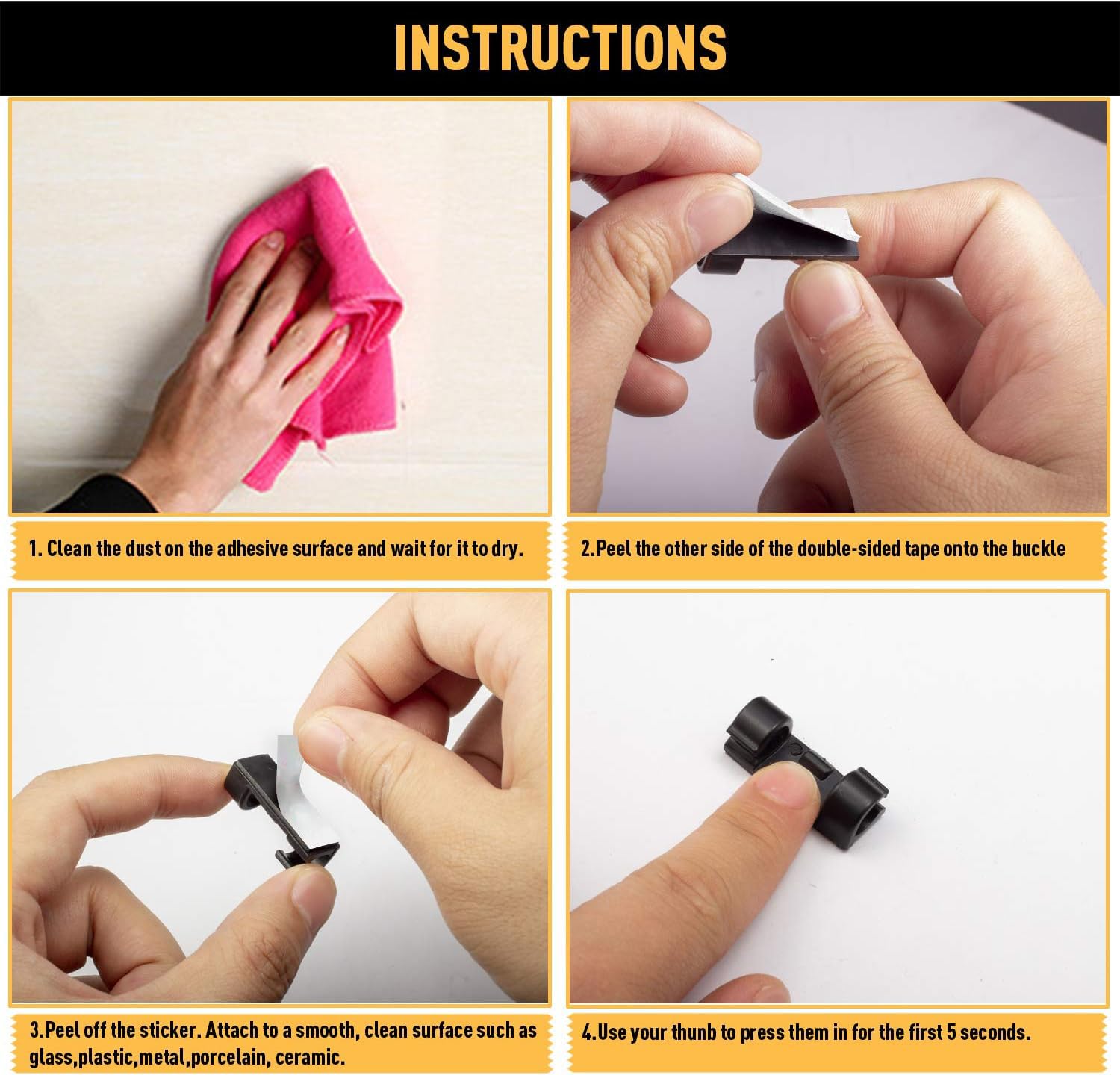 INSTRUCTIONS

1. Clean the dust on the adhesive surface and wait for it to dry.

2.Peel the other side of the double-sided tape onto the buckle

3.Peel off the sticker. Attach to a smooth, clean surface such as glass,plastic,metal,porcelain, ceramic.

4.Use your thunb to press them in for the first 5 seconds.