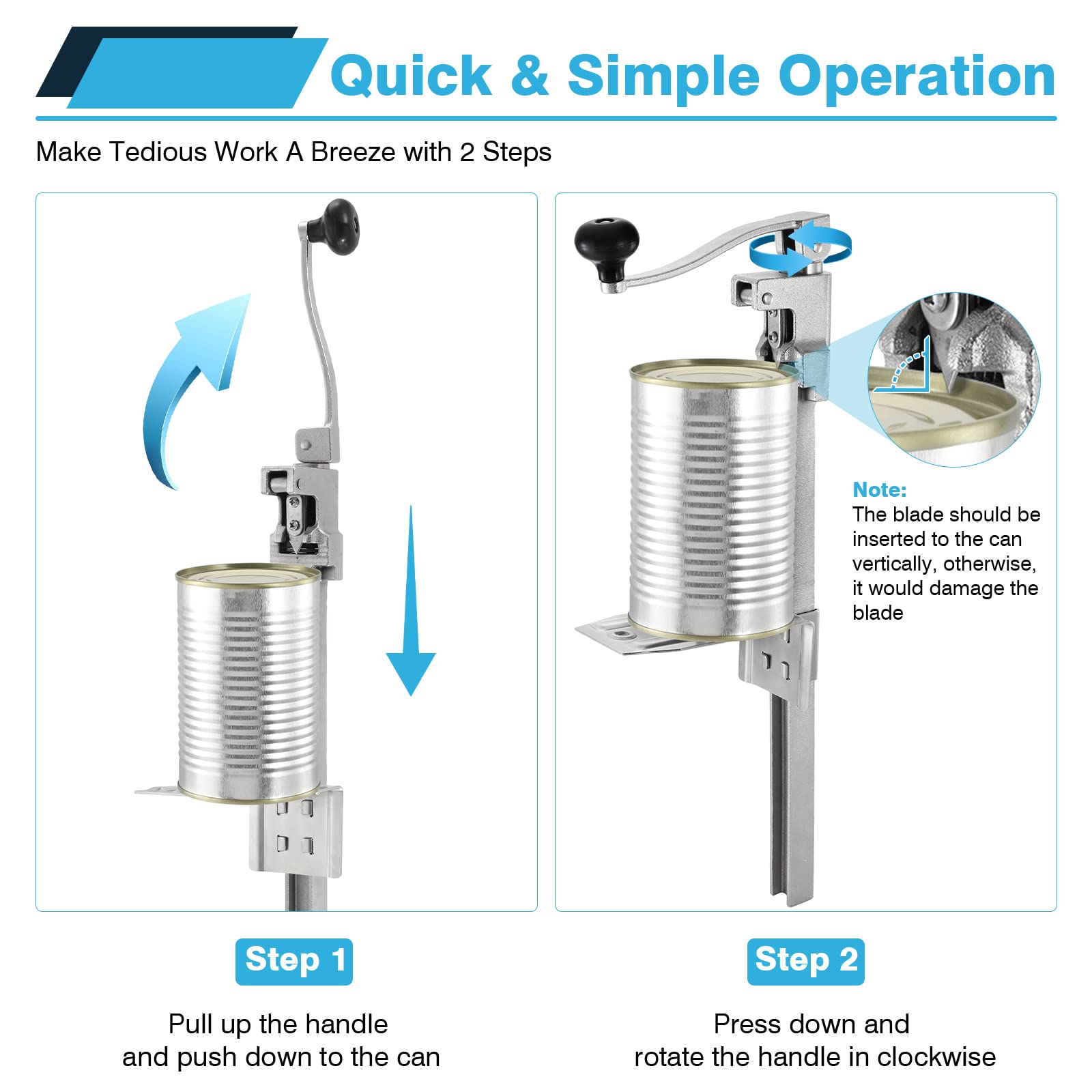 Quick & Simple Operation

Make Tedious Work A Breeze with 2 Steps

Note:
The blade should be inserted to the can vertically, otherwise, it would damage the blade

Step 1

Pull up the handle and push down to the can

Step 2

Press down and rotate the handle in clockwise