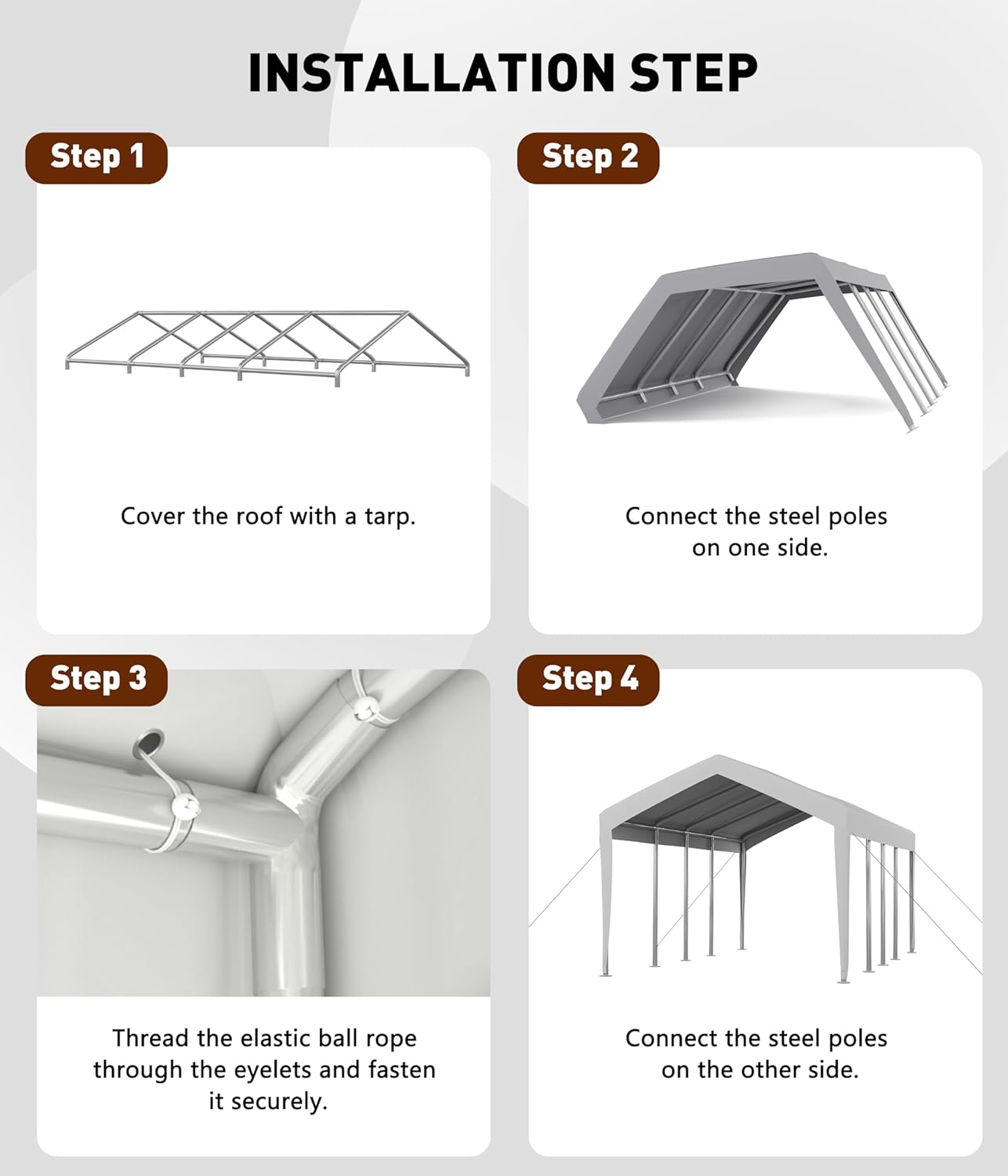 INSTALLATION STEP

Step 1

Cover the roof with a tarp.

Step 2

Connect the steel poles on one side.

Step 3

Thread the elastic ball rope through the eyelets and fasten it securely.

Step 4

Connect the steel poles on the other side.