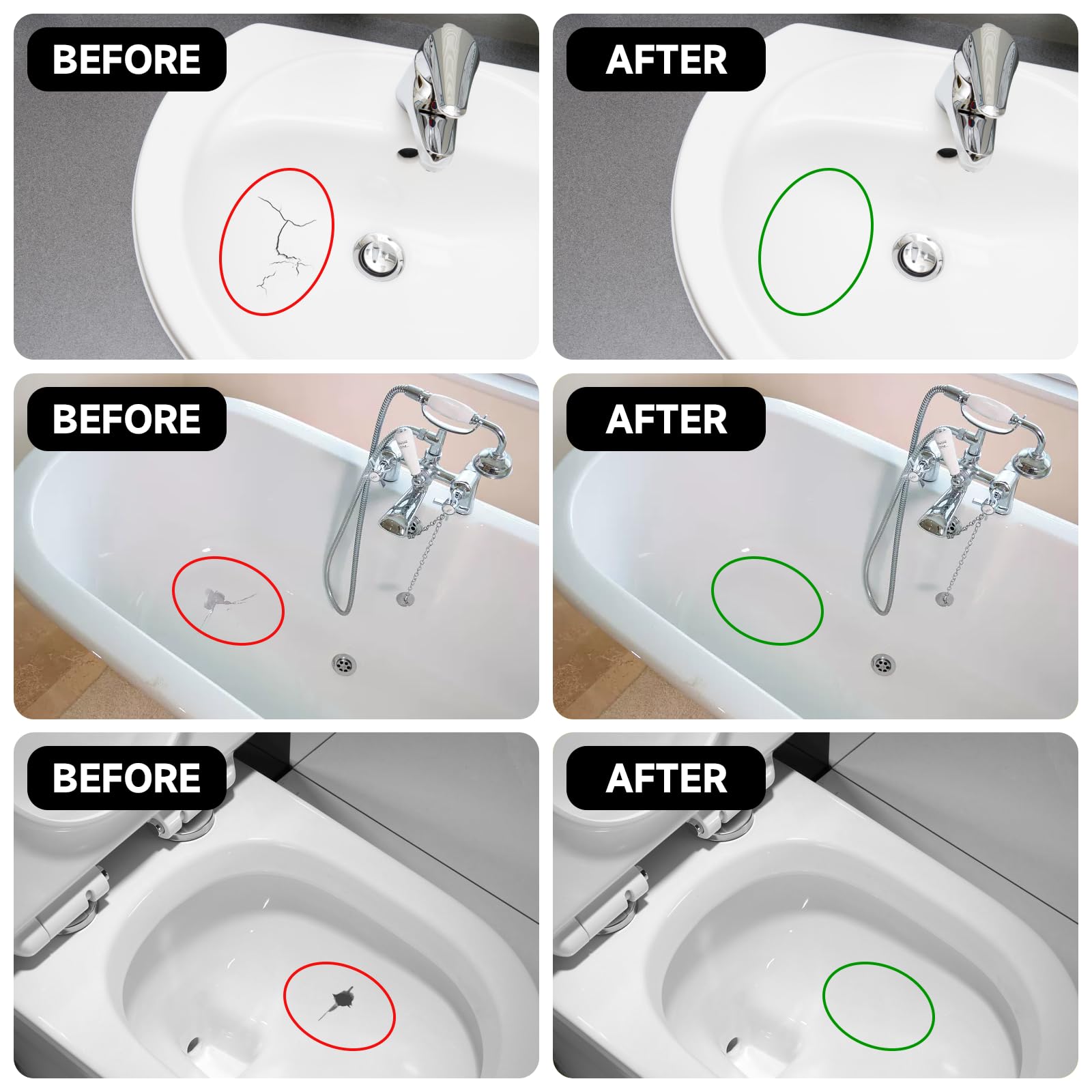 BEFORE

AFTER

BEFORE

AFTER

BEFORE

AFTER