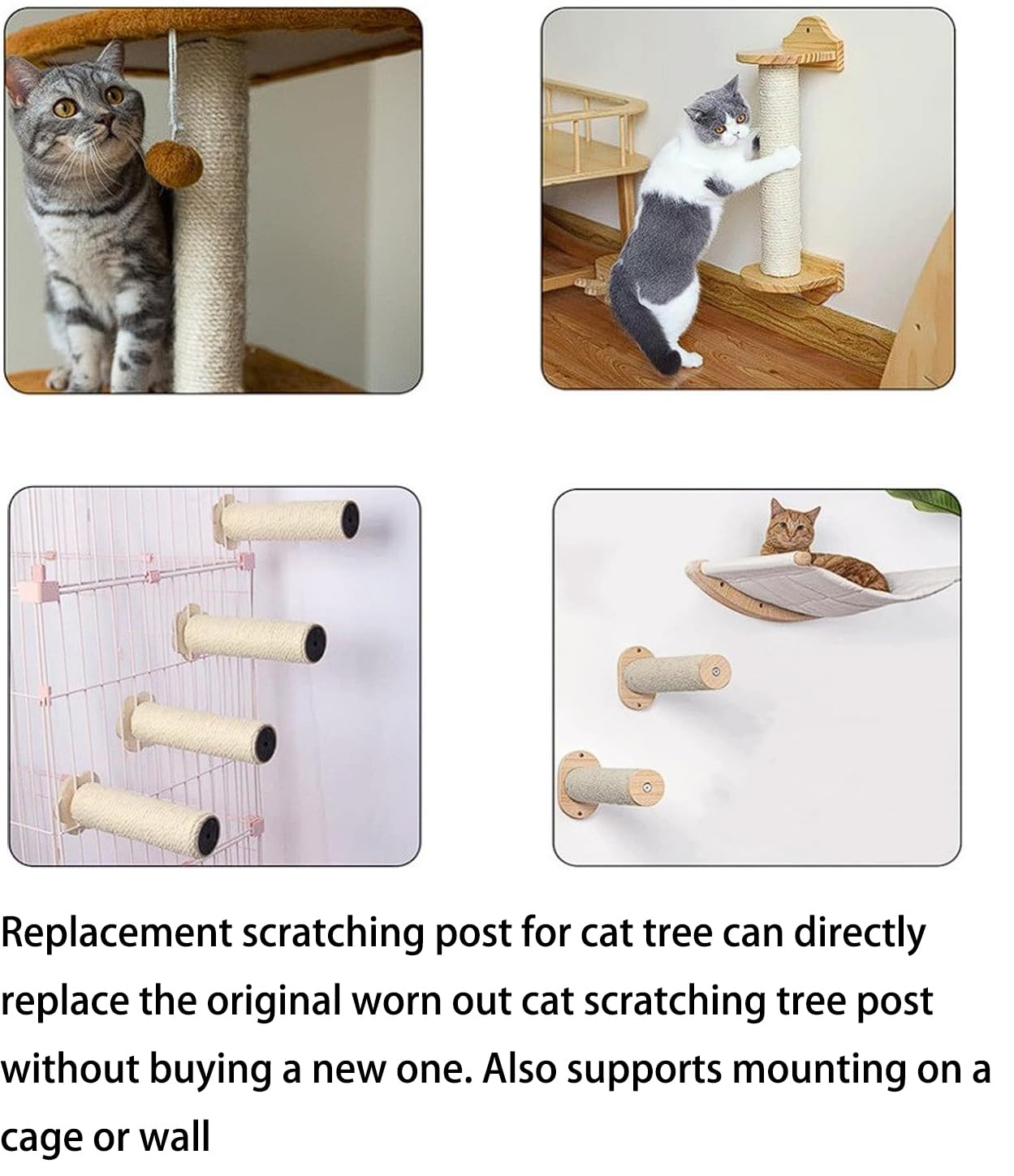 Replacement scratching post for cat tree can directly replace the original worn out cat scratching tree post without buying a new one. Also supports mounting on a cage or wall