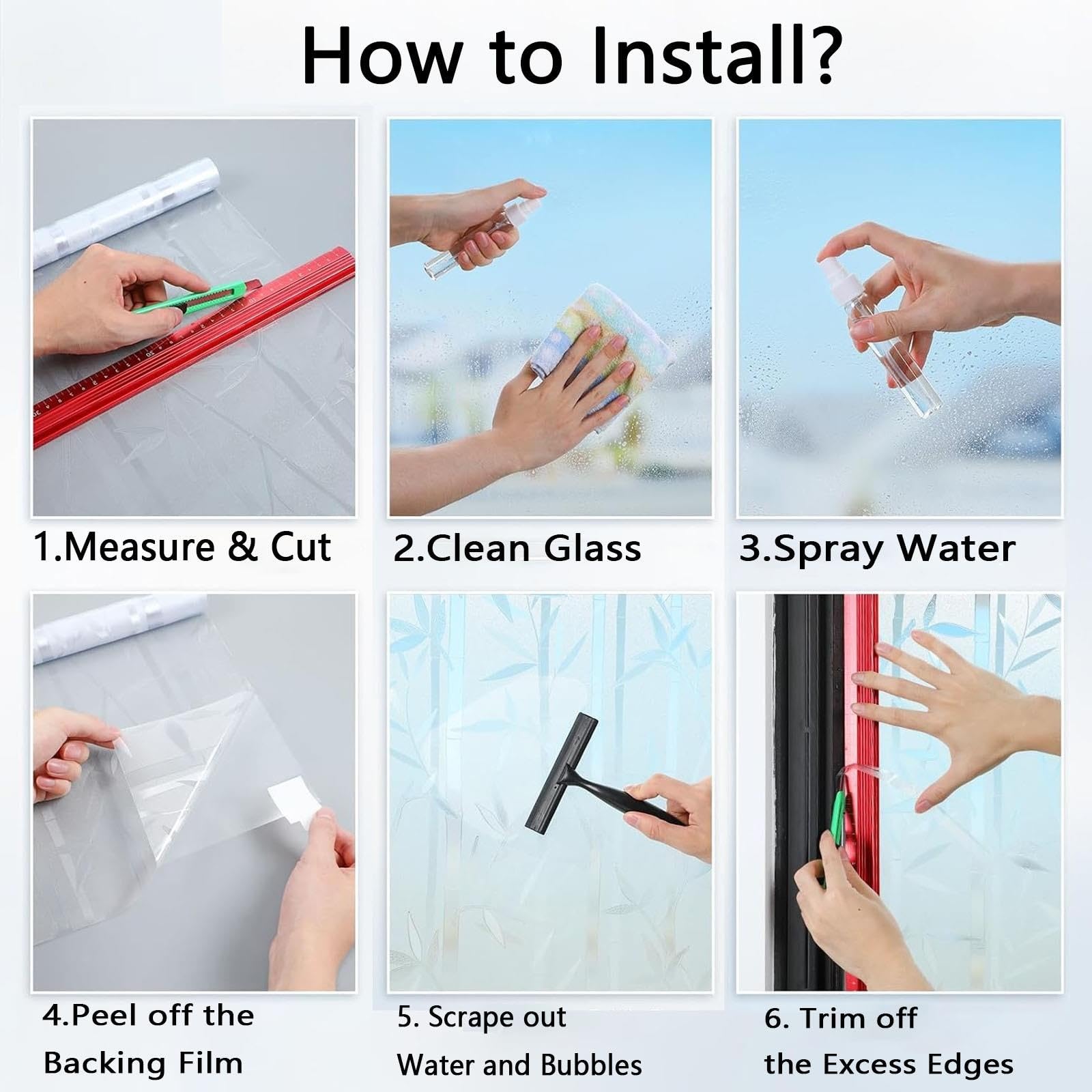 How to Install?

1.Measure & Cut

2.Clean Glass

3.Spray Water

4.Peel off the Backing Film

5. Scrape out Water and Bubbles

6. Trim off the Excess Edges