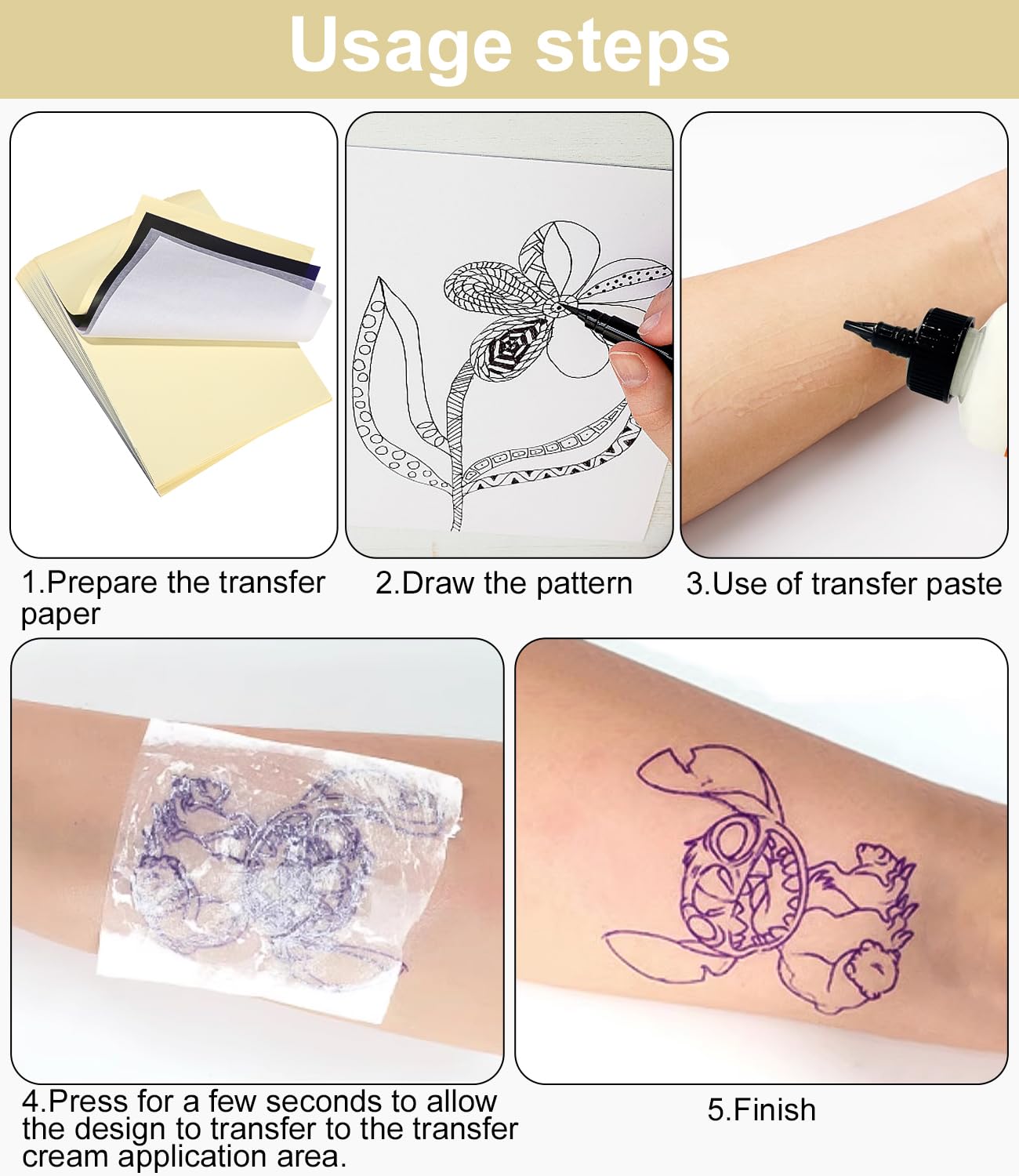 Usage steps

1.Prepare the transfer paper

2.Draw the pattern

3.Use of transfer paste

4.Press for a few seconds to allow the design to transfer to the transfer cream application area.

5.Finish