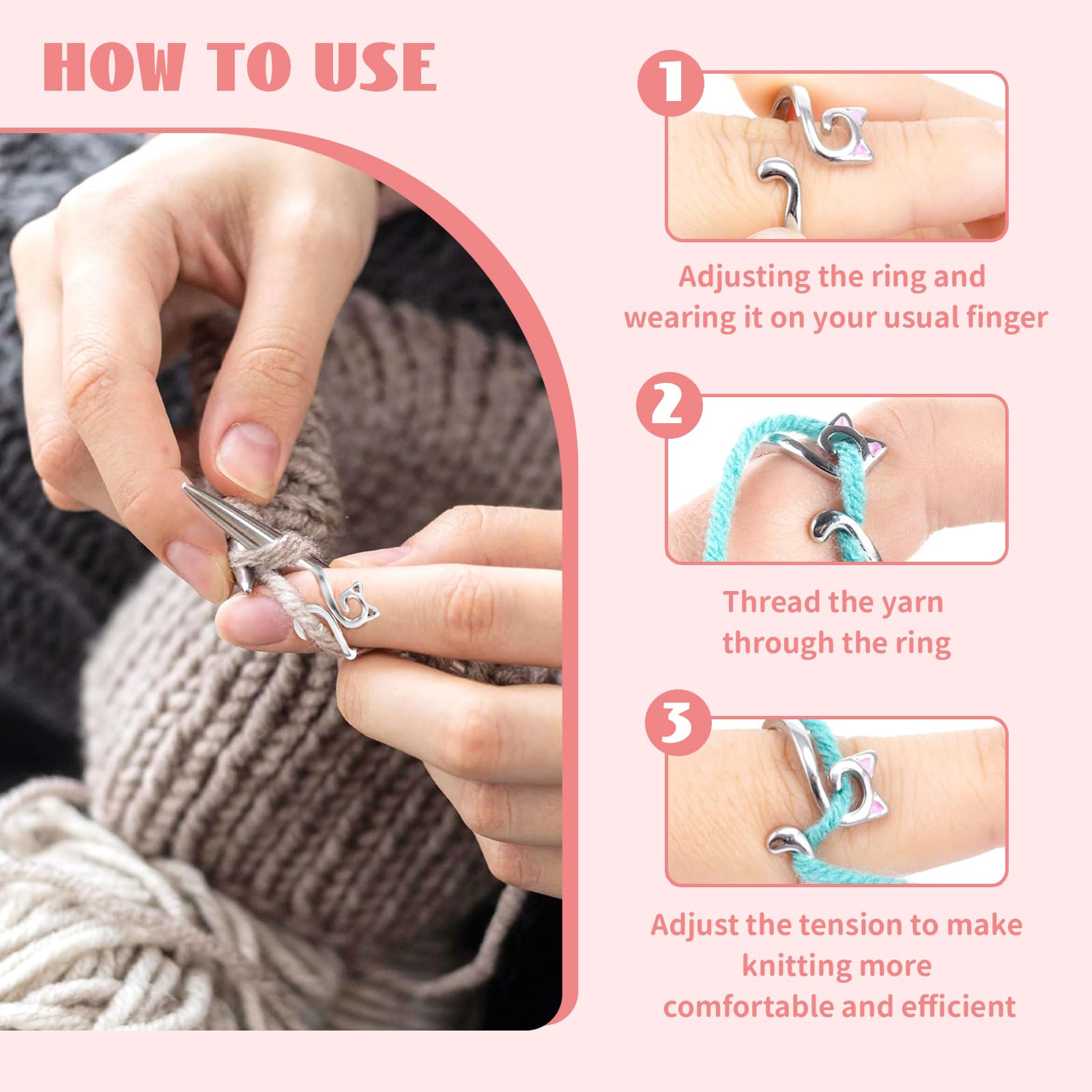 HOW TO USE

1

Adjusting the ring and wearing it on your usual finger

2

Thread the yarn through the ring

3

Adjust the tension to make knitting more comfortable and efficient