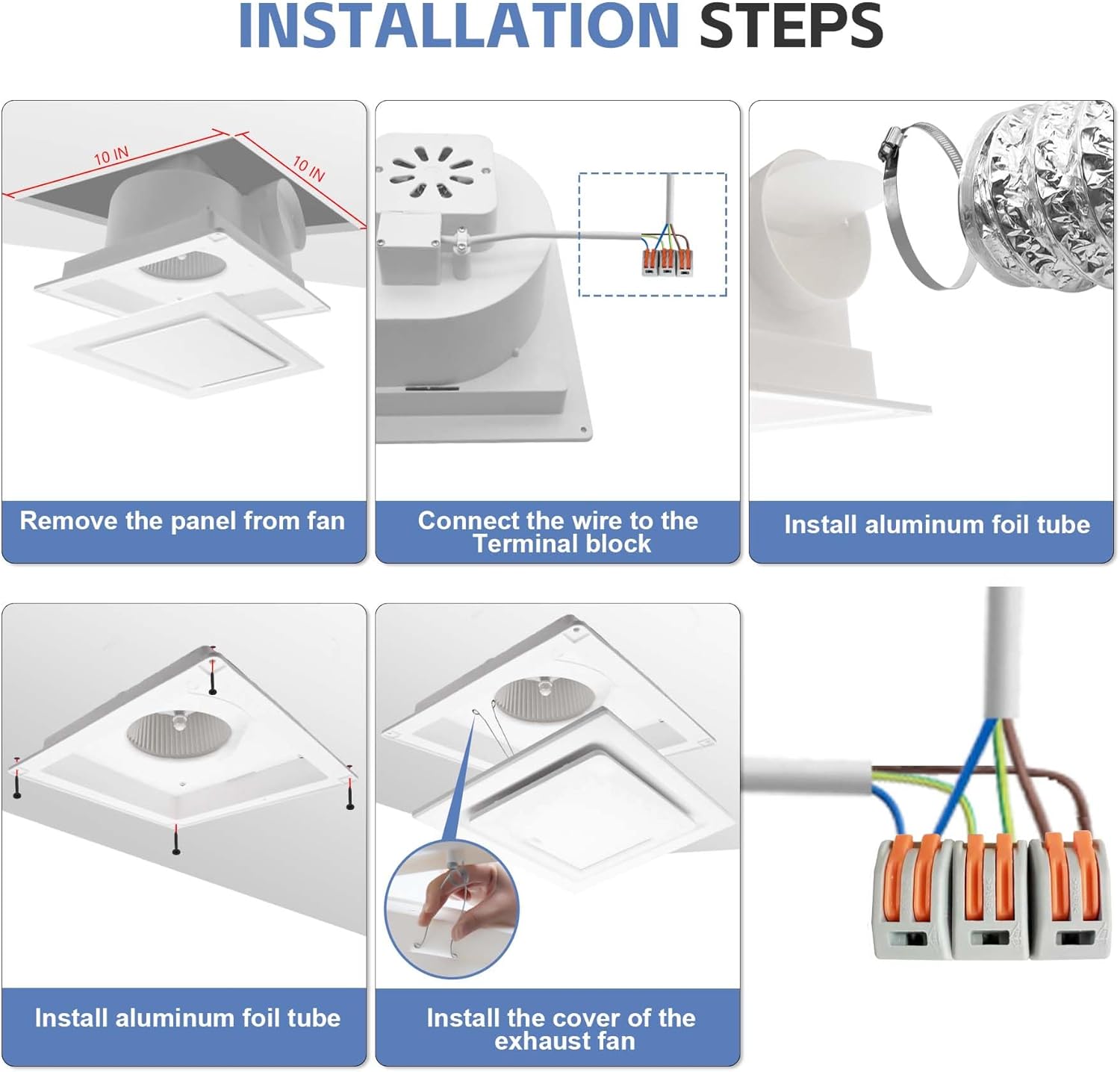 INSTALLATION STEPS

10 IN
10 IN

Remove the panel from fan

Connect the wire to the Terminal block

Install aluminum foil tube

Install aluminum foil tube

Install the cover of the exhaust fan