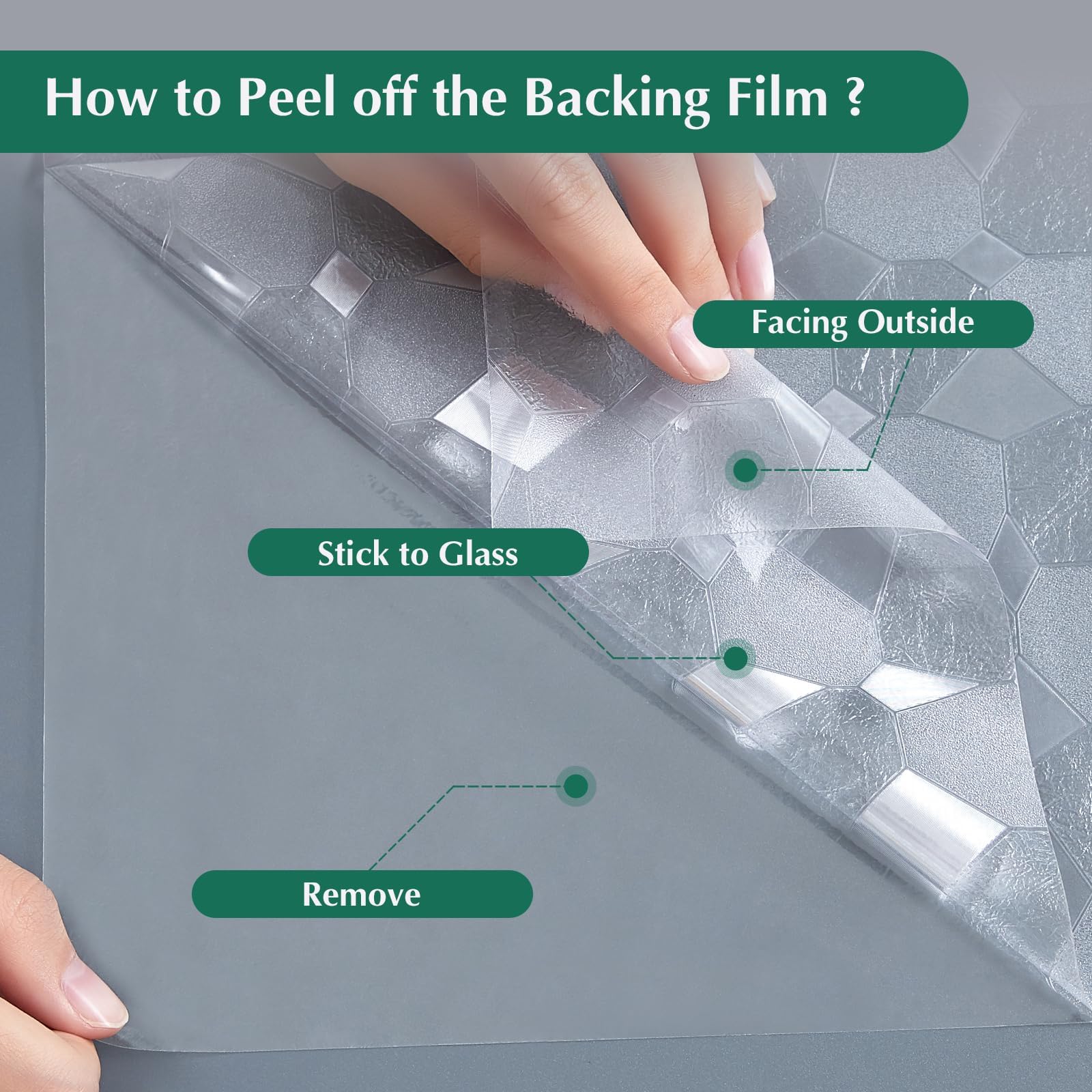 How to Peel off the Backing Film ?

Facing Outside

Stick to Glass

Remove