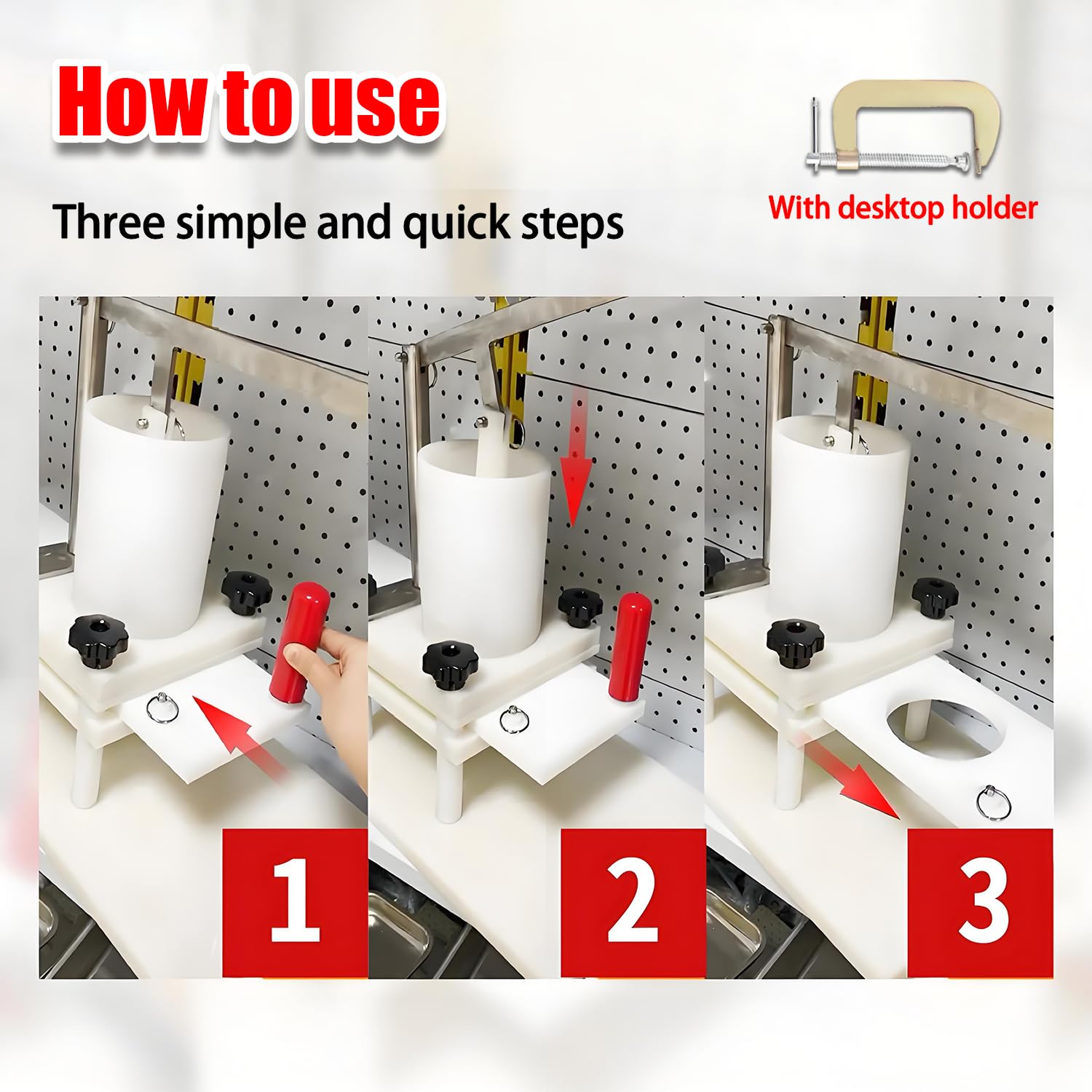 How to use

Three simple and quick steps

With desktop holder

1

2

3