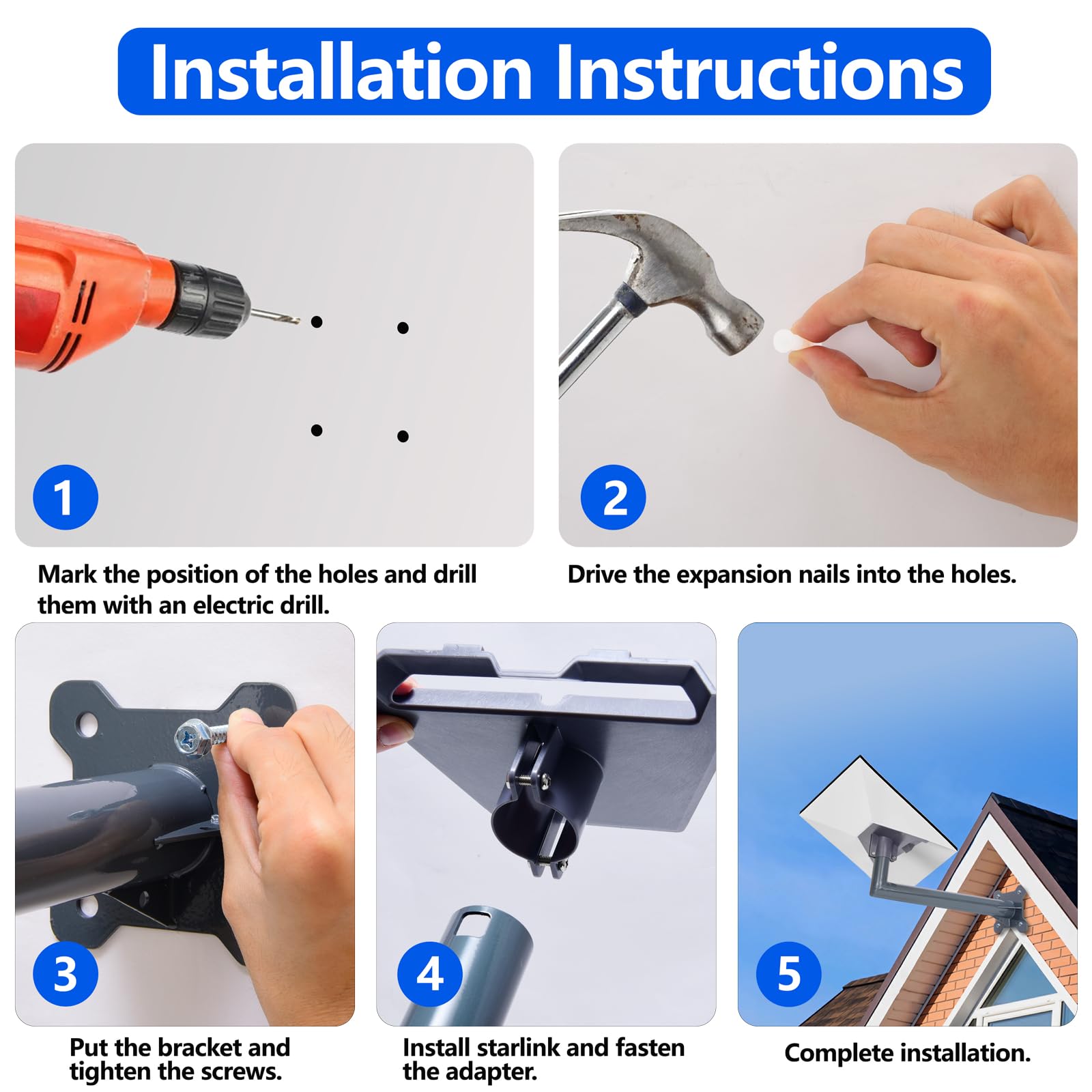 Installation Instructions

1

Mark the position of the holes and drill them with an electric drill.

2

Drive the expansion nails into the holes.

3

Put the bracket and tighten the screws.

4

Install starlink and fasten the adapter.

5

Complete installation.