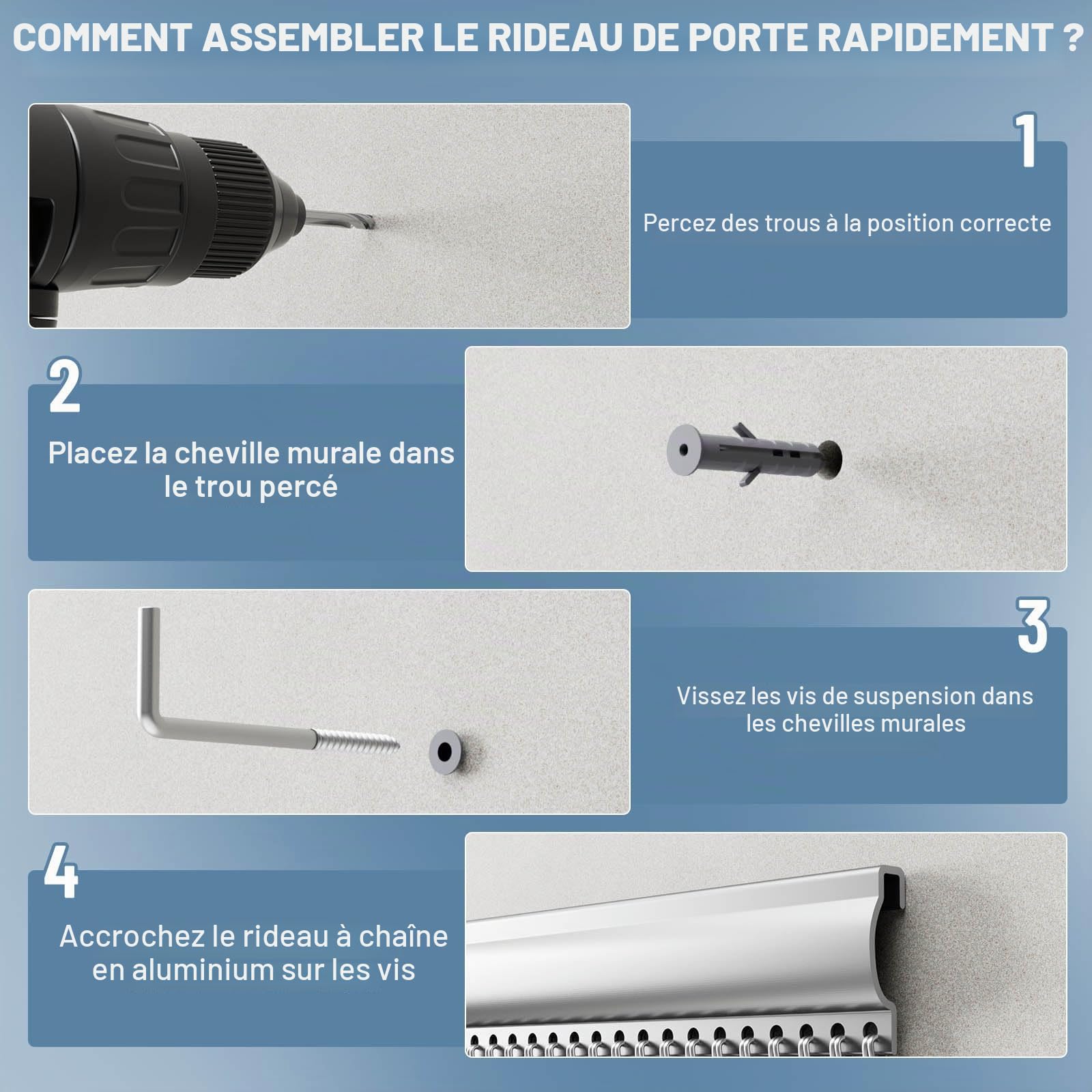 COMMENT ASSEMBLER LE RIDEAU DE PORTE RAPIDEMENT ?

1

Percez des trous à la position correcte

2

Placez la cheville murale dans le trou percé

3

Vissez les vis de suspension dans les chevilles murales

4

Accrochez le rideau à chaîne en aluminium sur les vis