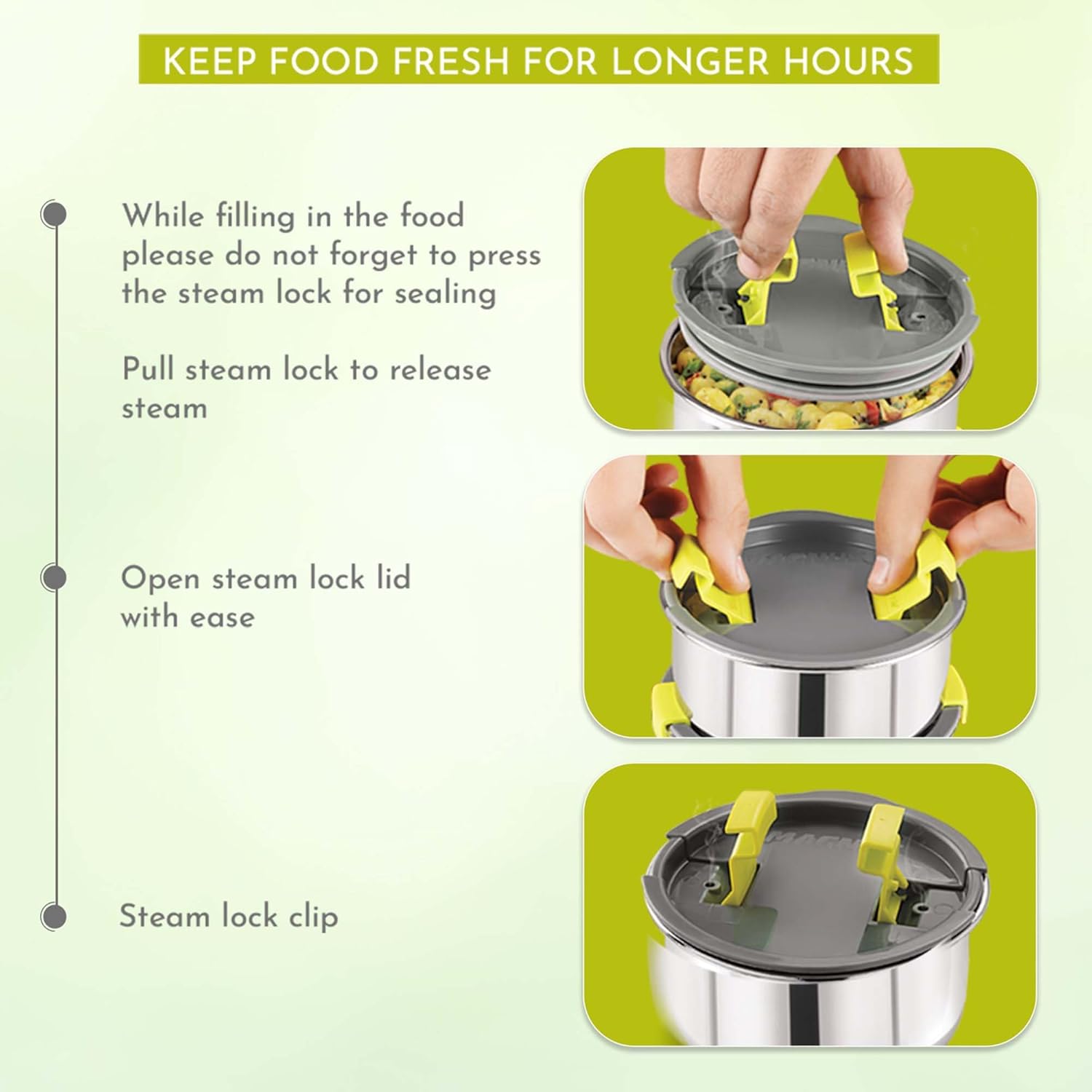 KEEP FOOD FRESH FOR LONGER HOURS

While filling in the food please do not forget to press the steam lock for sealing

Pull steam lock to release steam

Open steam lock lid with ease

Steam lock clip