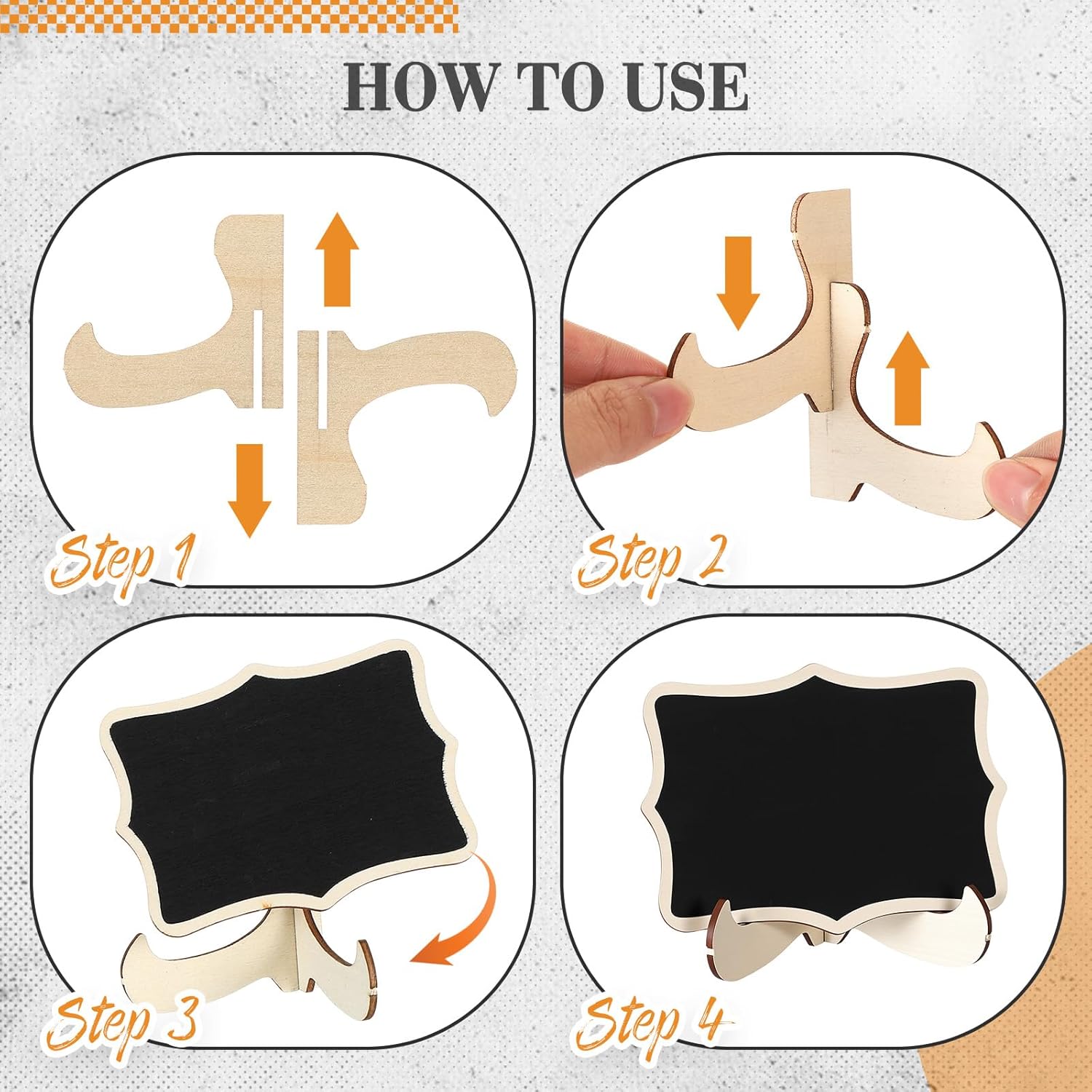 HOW TO USE

Step 1

Step 2

Step 3

Step 4