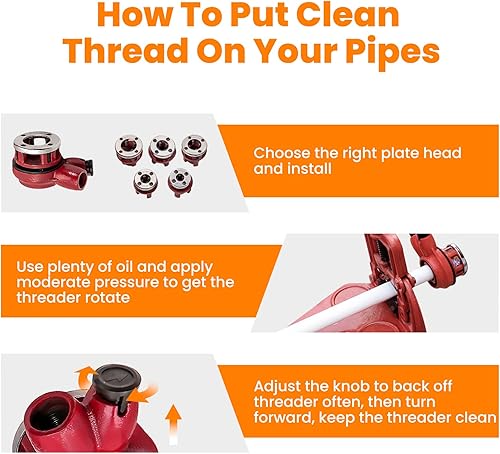 How To Put Clean Thread On Your Pipes

Choose the right plate head and install

Use plenty of oil and apply moderate pressure to get the threader rotate

Adjust the knob to back off threader often, then turn forward, keep the threader clean