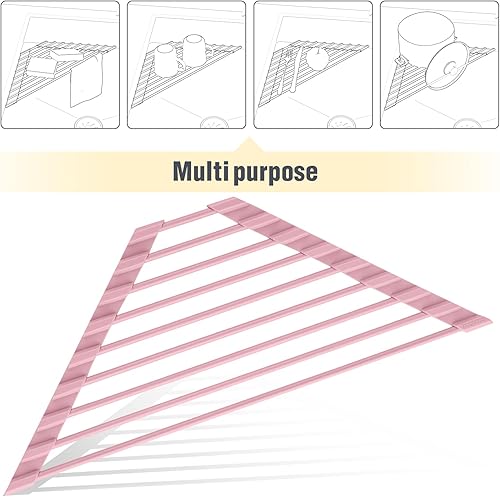 Multi purpose