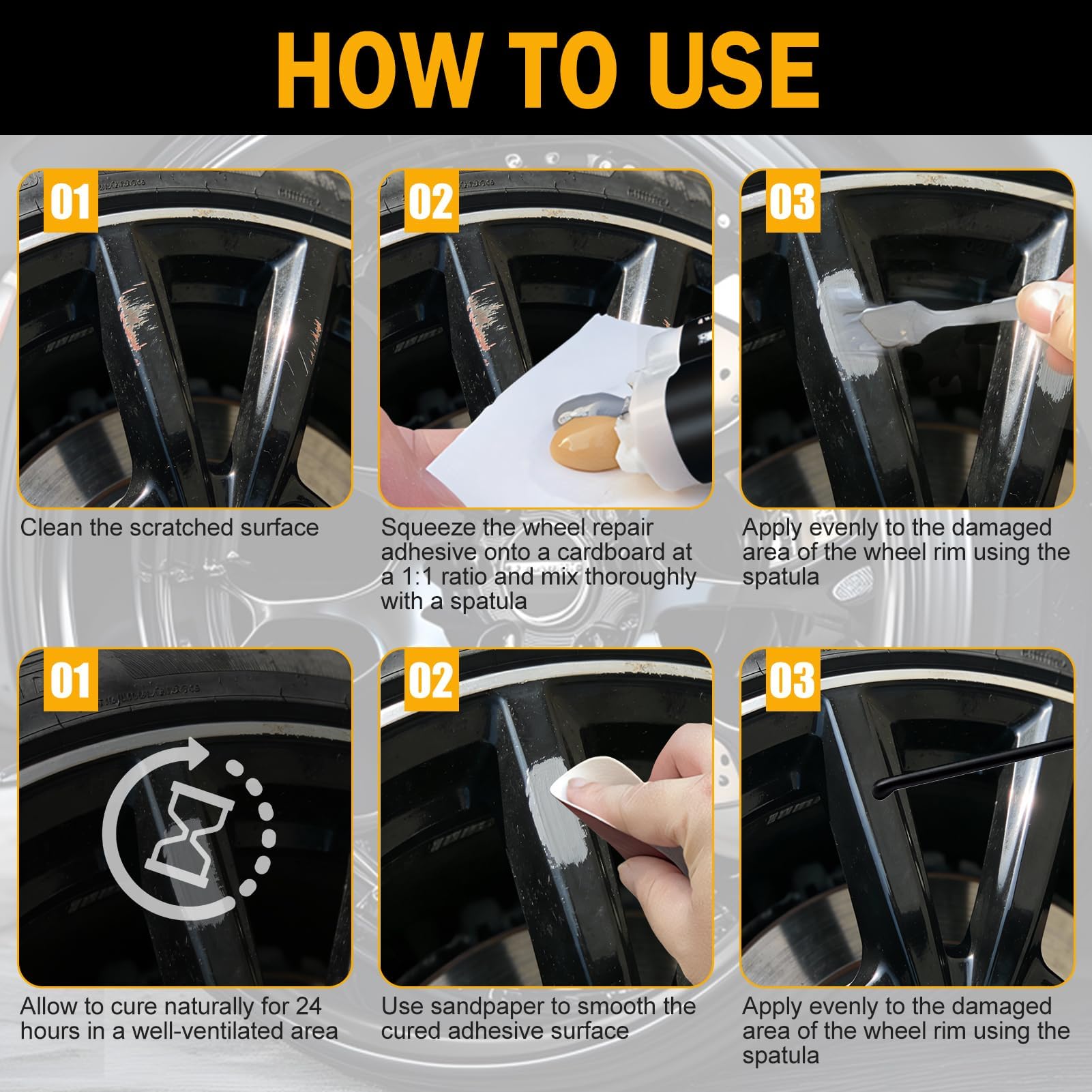 HOW TO USE

01

Clean the scratched surface

02

Squeeze the wheel repair adhesive onto a cardboard at a 1:1 ratio and mix thoroughly with a spatula

03

Apply evenly to the damaged area of the wheel rim using the spatula

01

Allow to cure naturally for 24 hours in a well-ventilated area

02

Use sandpaper to smooth the cured adhesive surface

03

Apply evenly to the damaged area of the wheel rim using the spatula