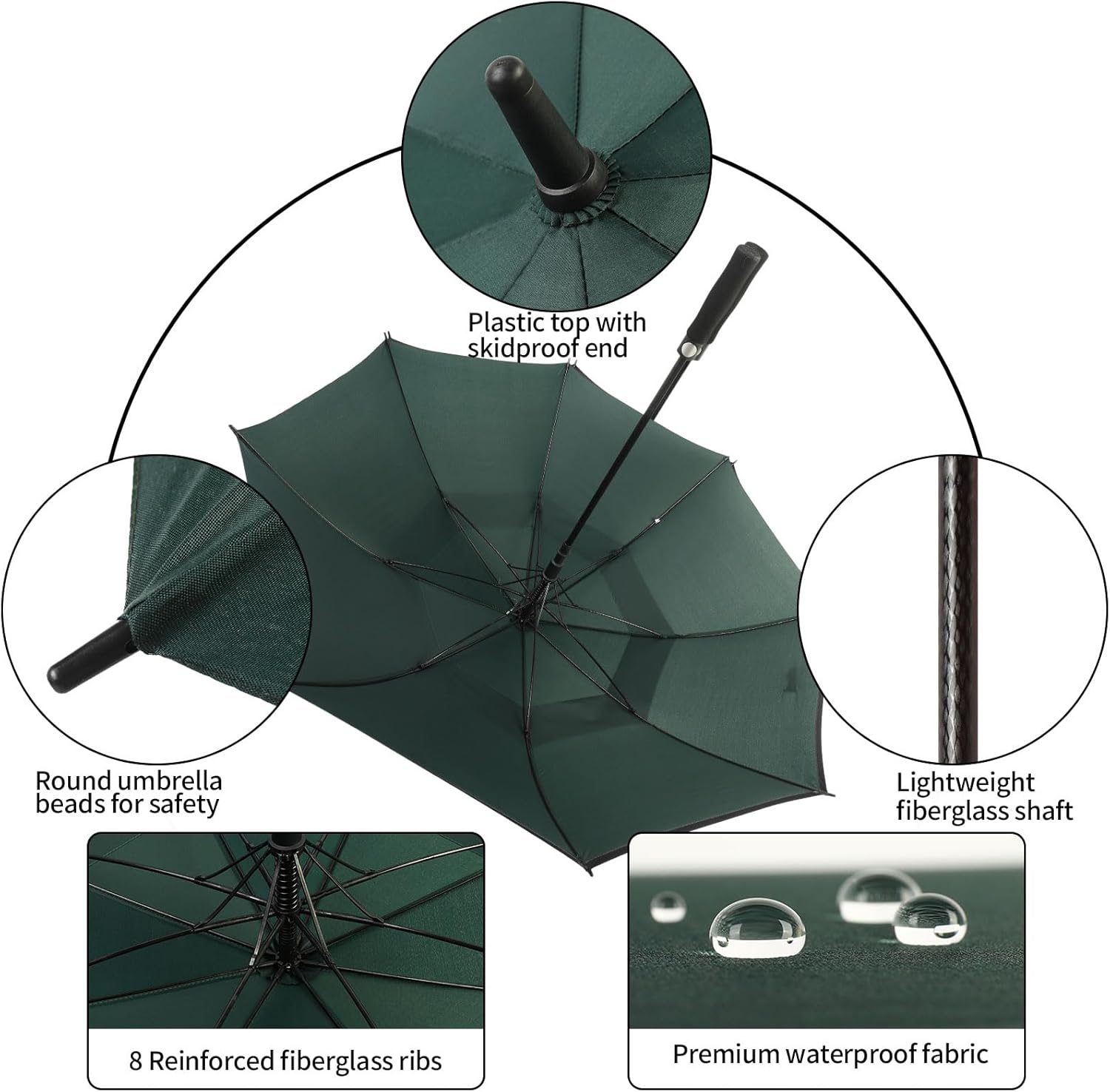 Plastic top with skidproof end

Round umbrella beads for safety

Lightweight fiberglass shaft

8 Reinforced fiberglass ribs

Premium waterproof fabric