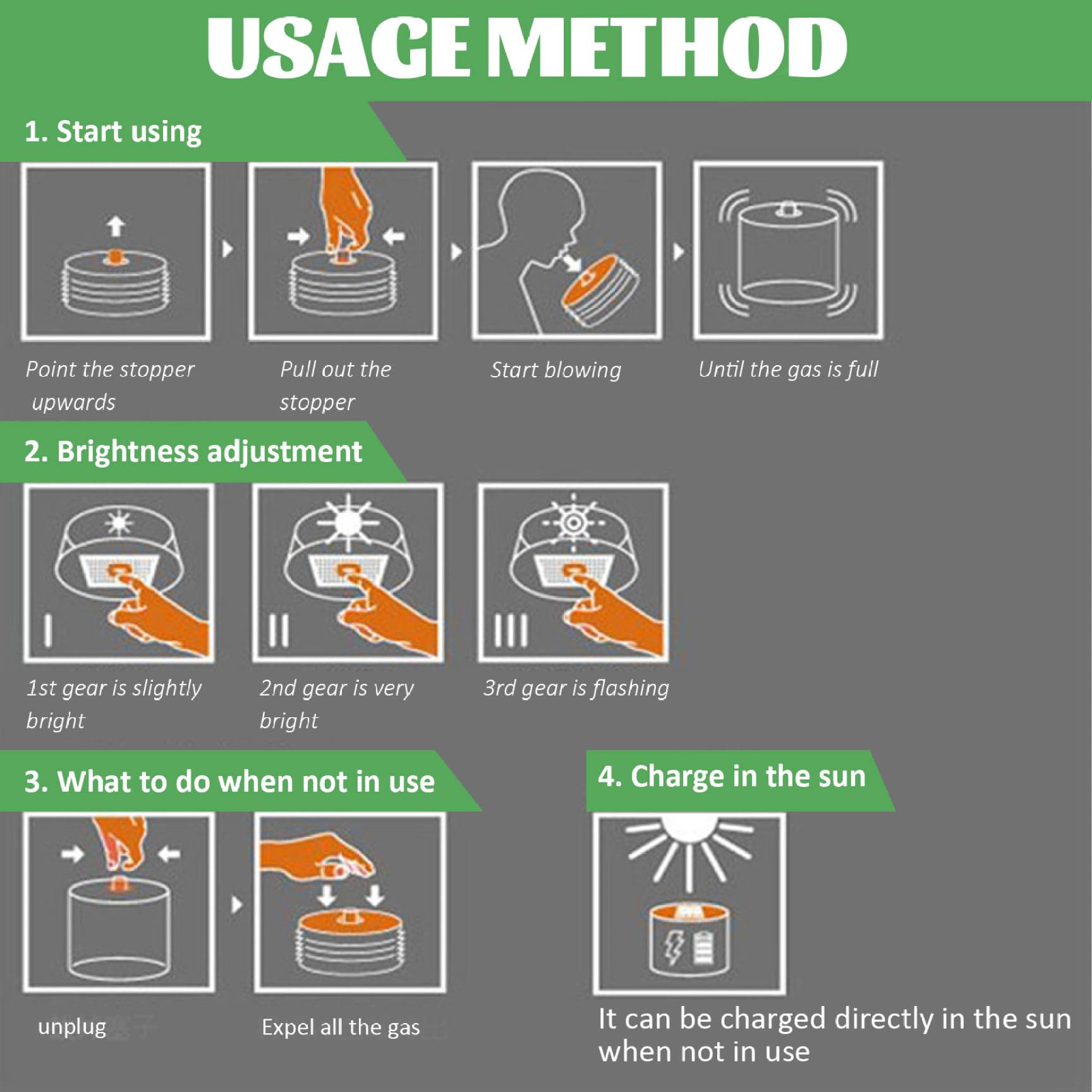 USAGE METHOD

1. Start using

Point the stopper upwards

Pull out the stopper

Start blowing

Until the gas is full

2. Brightness adjustment

I

II

III

1st gear is slightly bright

2nd gear is very bright

3rd gear is flashing

3. What to do when not in use

unplug

Expel all the gas

4. Charge in the sun

It can be charged directly in the sun when not in use