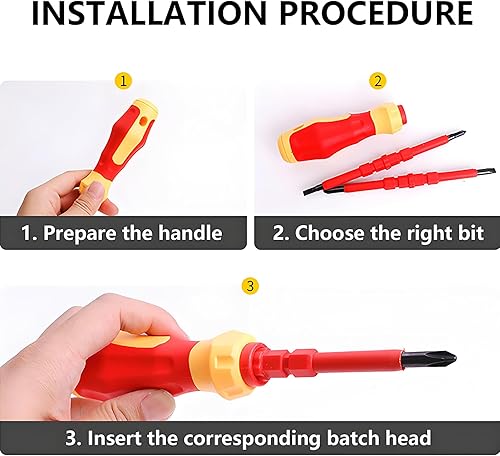 INSTALLATION PROCEDURE

1

1. Prepare the handle

2

2. Choose the right bit

3

3. Insert the corresponding batch head