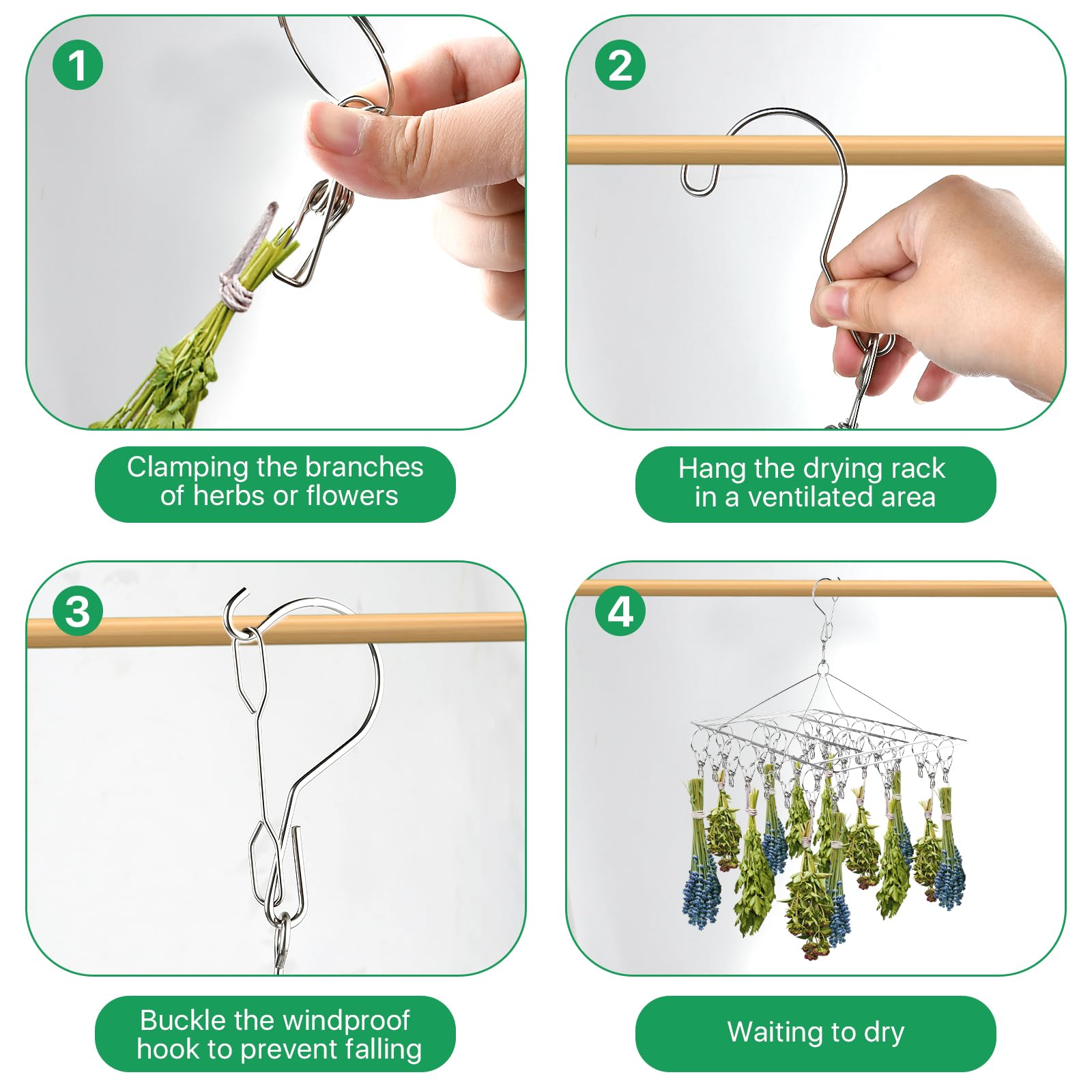 1

Clamping the branches of herbs or flowers

2

Hang the drying rack in a ventilated area

3

Buckle the windproof hook to prevent falling

4

Waiting to dry