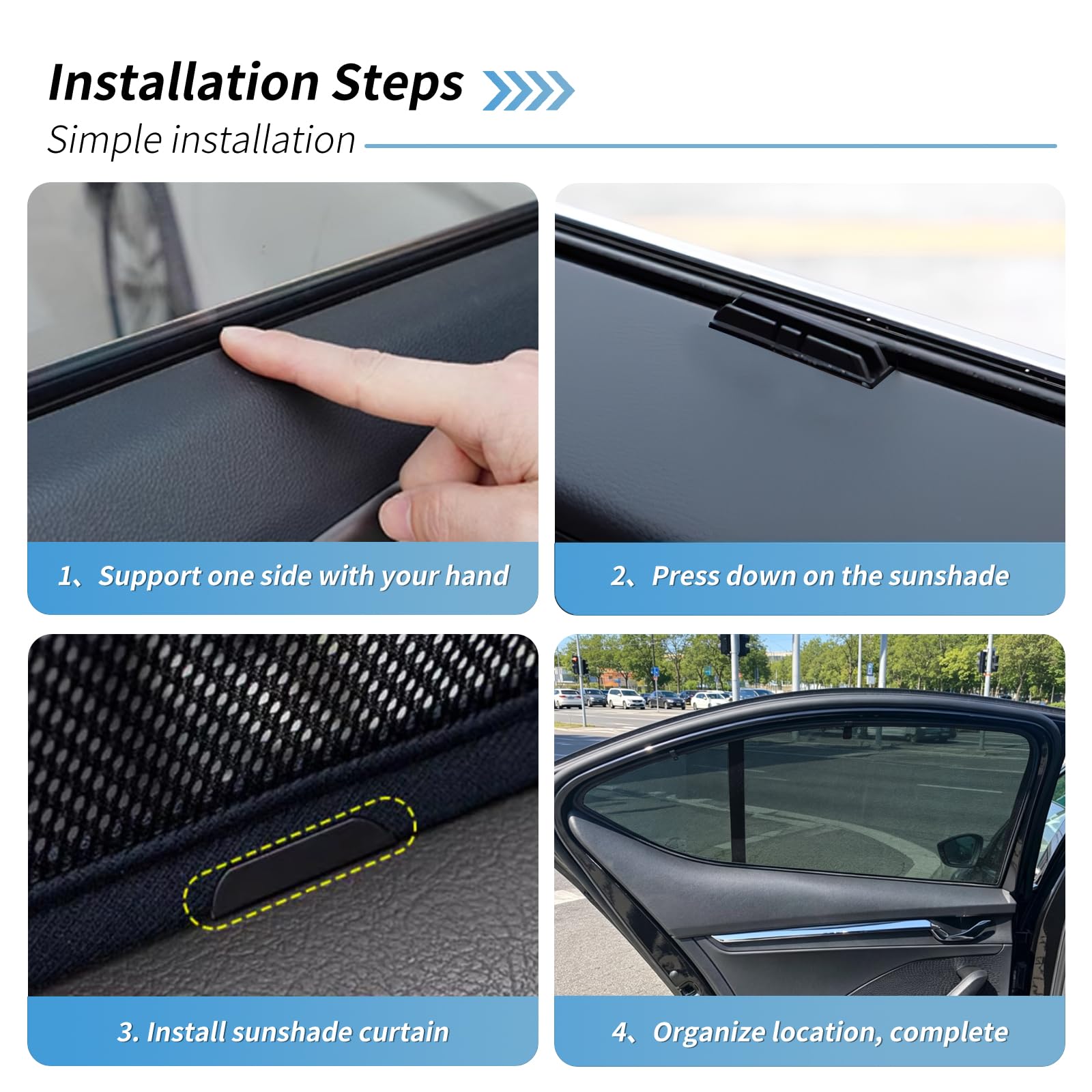 Installation Steps

Simple installation

1、Support one side with your hand

2、Press down on the sunshade

3. Install sunshade curtain

4、Organize location, complete