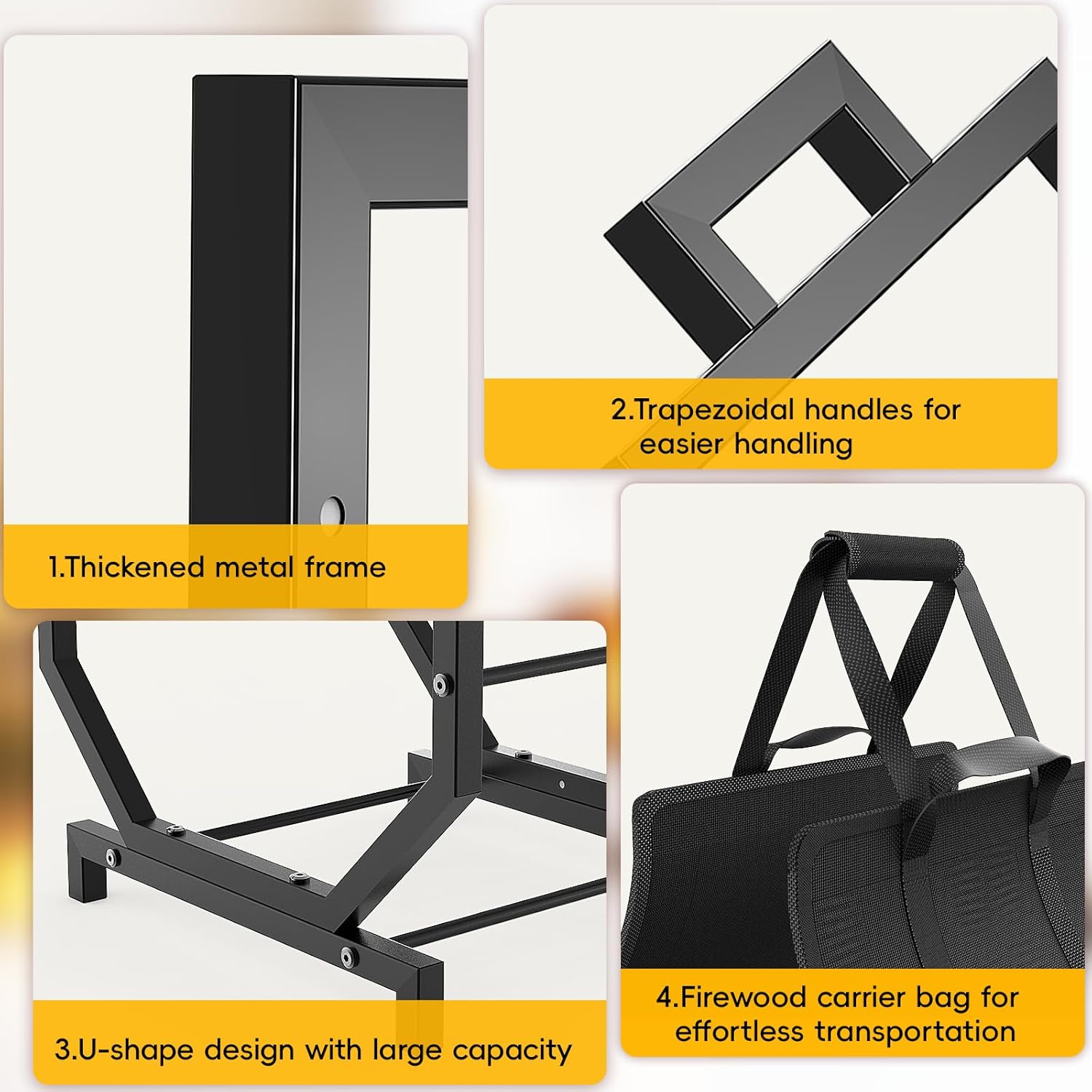 1.Thickened metal frame

2.Trapezoidal handles for easier handling

3.U-shape design with large capacity

4.Firewood carrier bag for effortless transportation