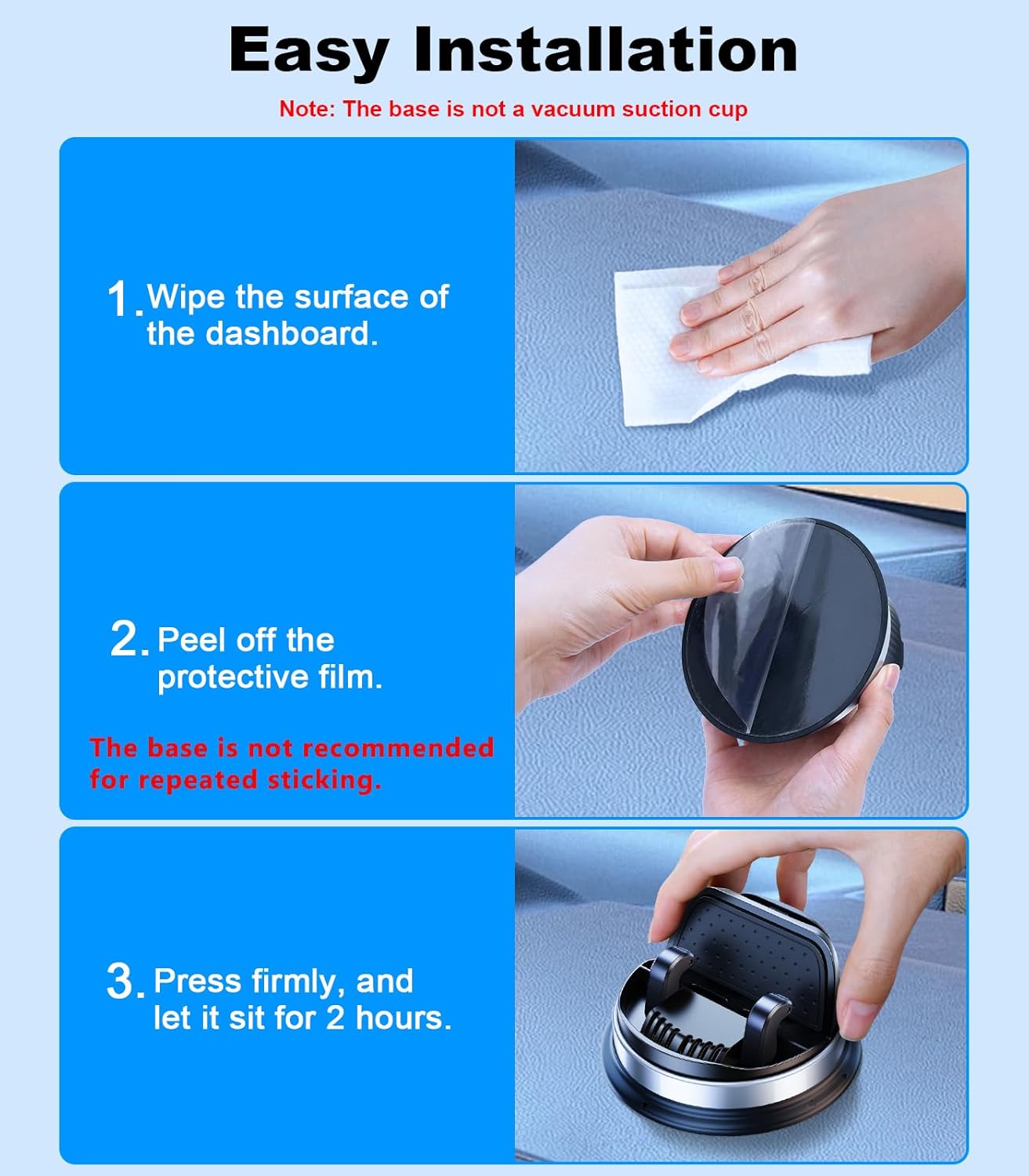 Easy Installation

Note: The base is not a vacuum suction cup

1. Wipe the surface of the dashboard.

2. Peel off the protective film.

The base is not recommended for repeated sticking.

3. Press firmly, and let it sit for 2 hours.