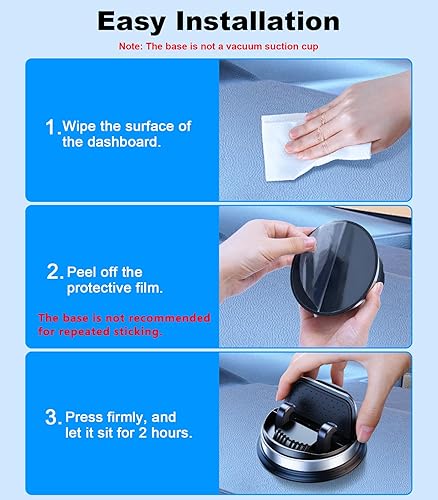 Easy Installation

Note: The base is not a vacuum suction cup

1. Wipe the surface of the dashboard.

2. Peel off the protective film.

The base is not recommended for repeated sticking.

3. Press firmly, and let it sit for 2 hours.