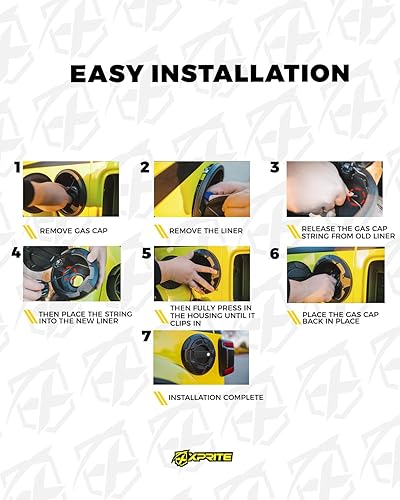 EASY INSTALLATION

1
REMOVE GAS CAP

2
REMOVE THE LINER

3
RELEASE THE GAS CAP STRING FROM OLD LINER

4
THEN PLACE THE STRING INTO THE NEW LINER

5
THEN FULLY PRESS IN THE HOUSING UNTIL IT CLIPS IN

6
PLACE THE GAS CAP BACK IN PLACE

7
INSTALLATION COMPLETE

XPRITE