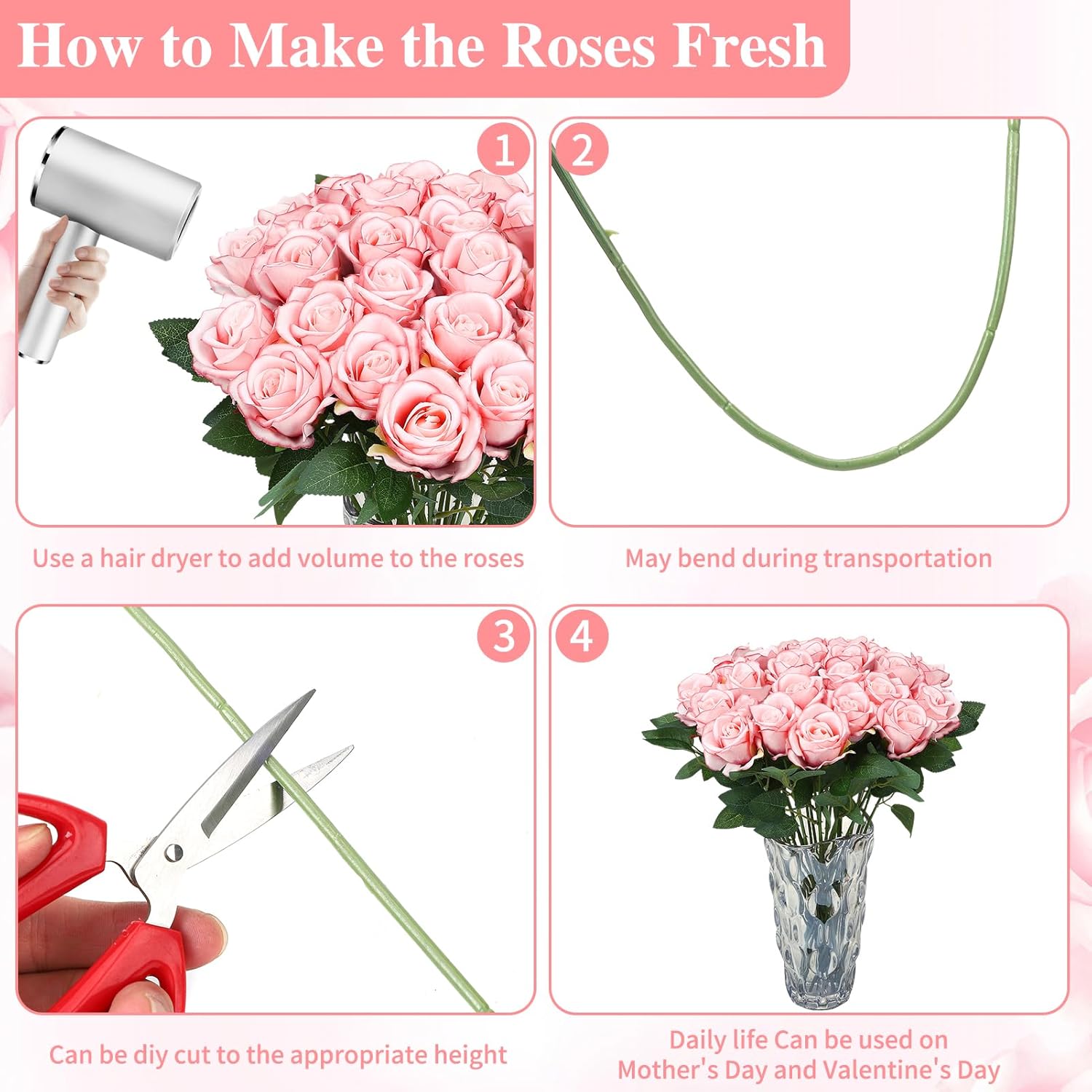 How to Make the Roses Fresh

1

Use a hair dryer to add volume to the roses

2

May bend during transportation

3

Can be diy cut to the appropriate height

4

Daily life Can be used on Mother's Day and Valentine's Day