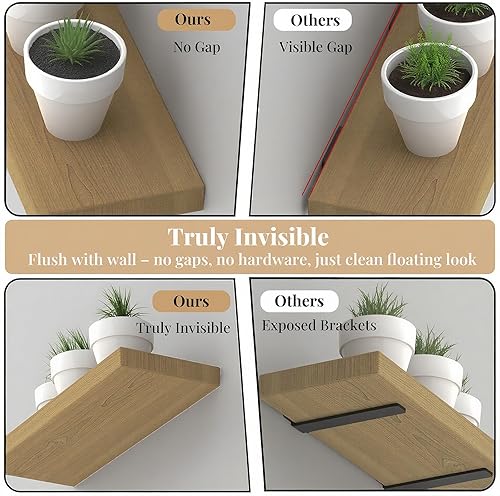 Ours
No Gap

Others
Visible Gap

Truly Invisible
Flush with wall – no gaps, no hardware, just clean floating look

Ours
Truly Invisible

Others
Exposed Brackets