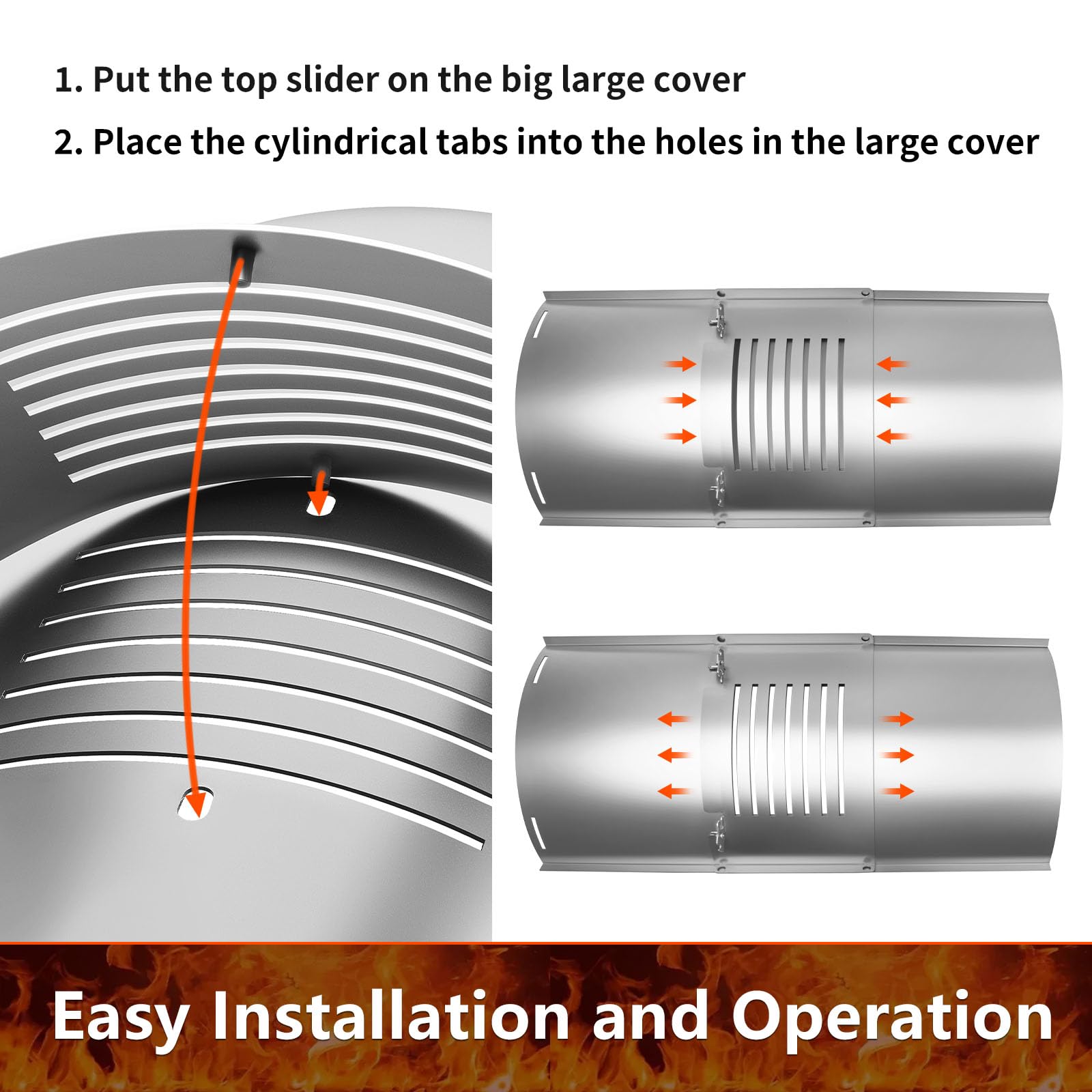 1. Put the top slider on the big large cover

2. Place the cylindrical tabs into the holes in the large cover

Easy Installation and Operation