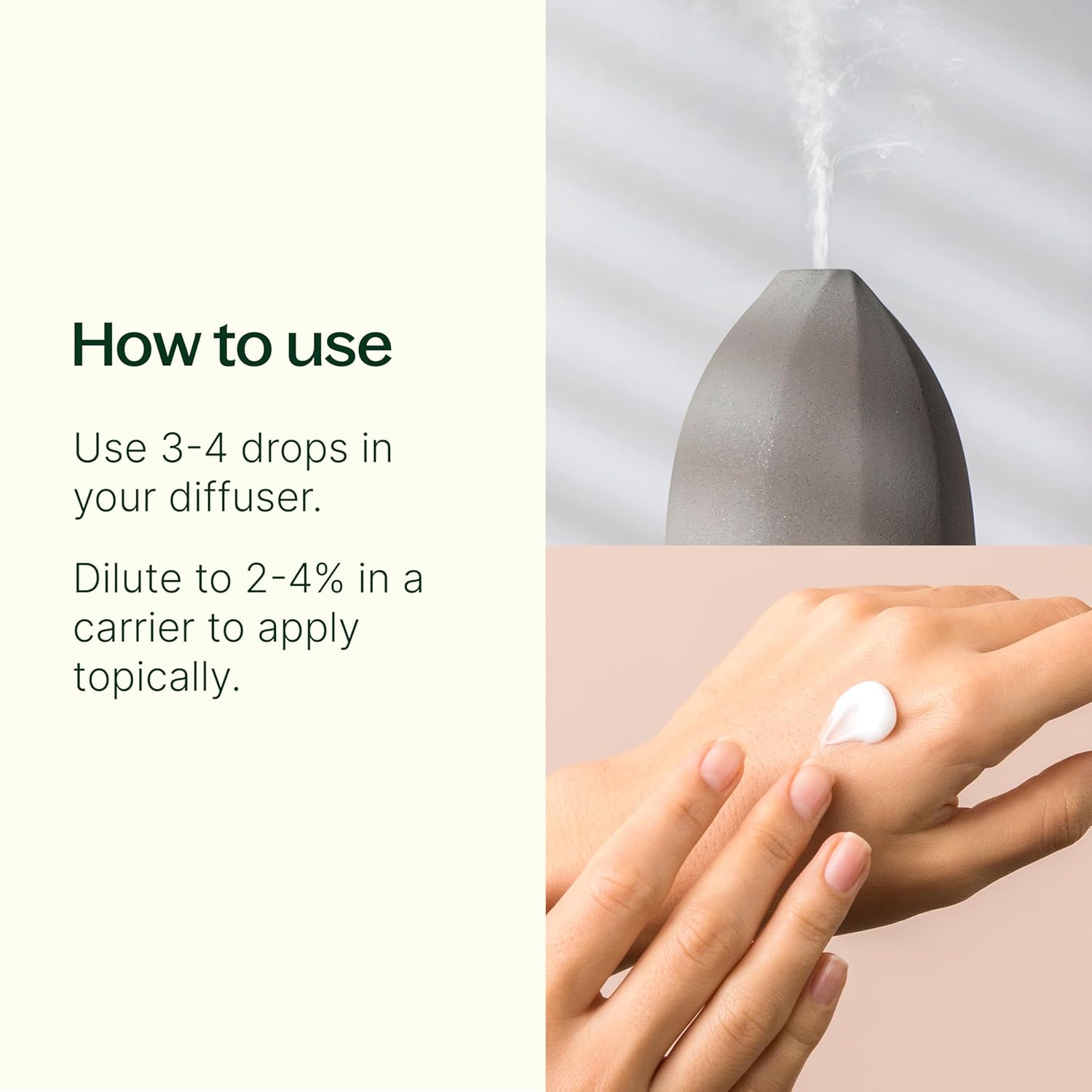 How to use

Use 3-4 drops in your diffuser.

Dilute to 2-4% in a carrier to apply topically.