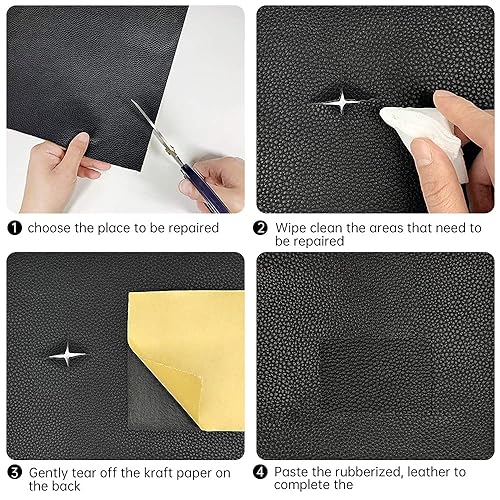 ❶ choose the place to be repaired

❷ Wipe clean the areas that need to be repaired

❸ Gently tear off the kraft paper on the back

❹ Paste the rubberized, leather to complete the