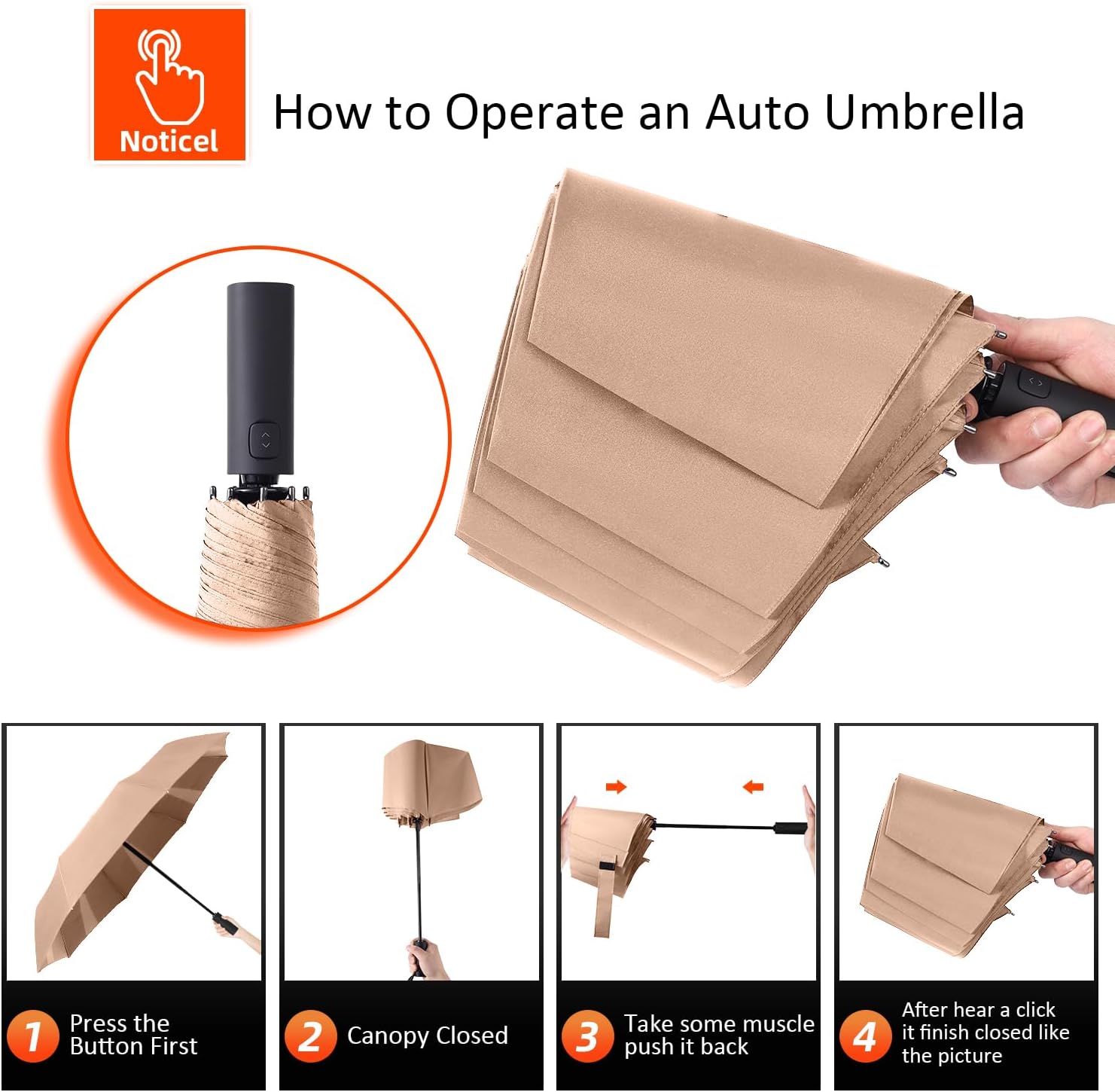 Noticel

How to Operate an Auto Umbrella

1 Press the Button First

2 Canopy Closed

3 Take some muscle push it back

4 After hear a click it finish closed like the picture