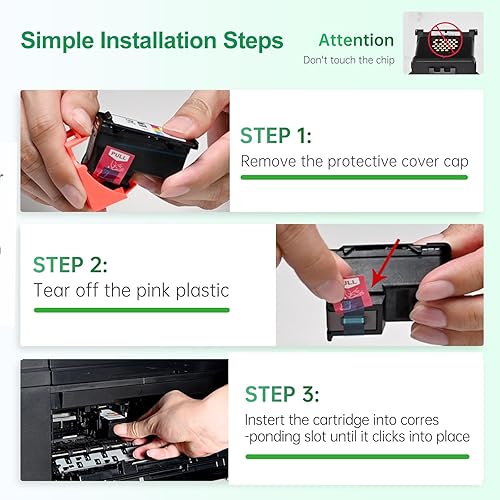 Simple Installation Steps

Attention
Don't touch the chip

PULL

STEP 1:
Remove the protective cover cap

STEP 2:
Tear off the pink plastic

PULL

STEP 3:
Instert the cartridge into corres -ponding slot until it clicks into place