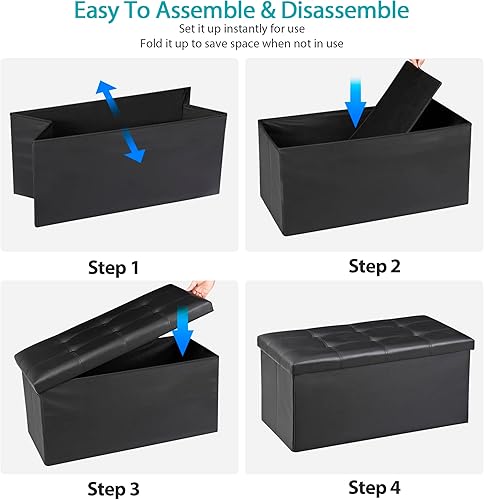 Easy To Assemble & Disassemble
Set it up instantly for use
Fold it up to save space when not in use

Step 1

Step 2

Step 3

Step 4