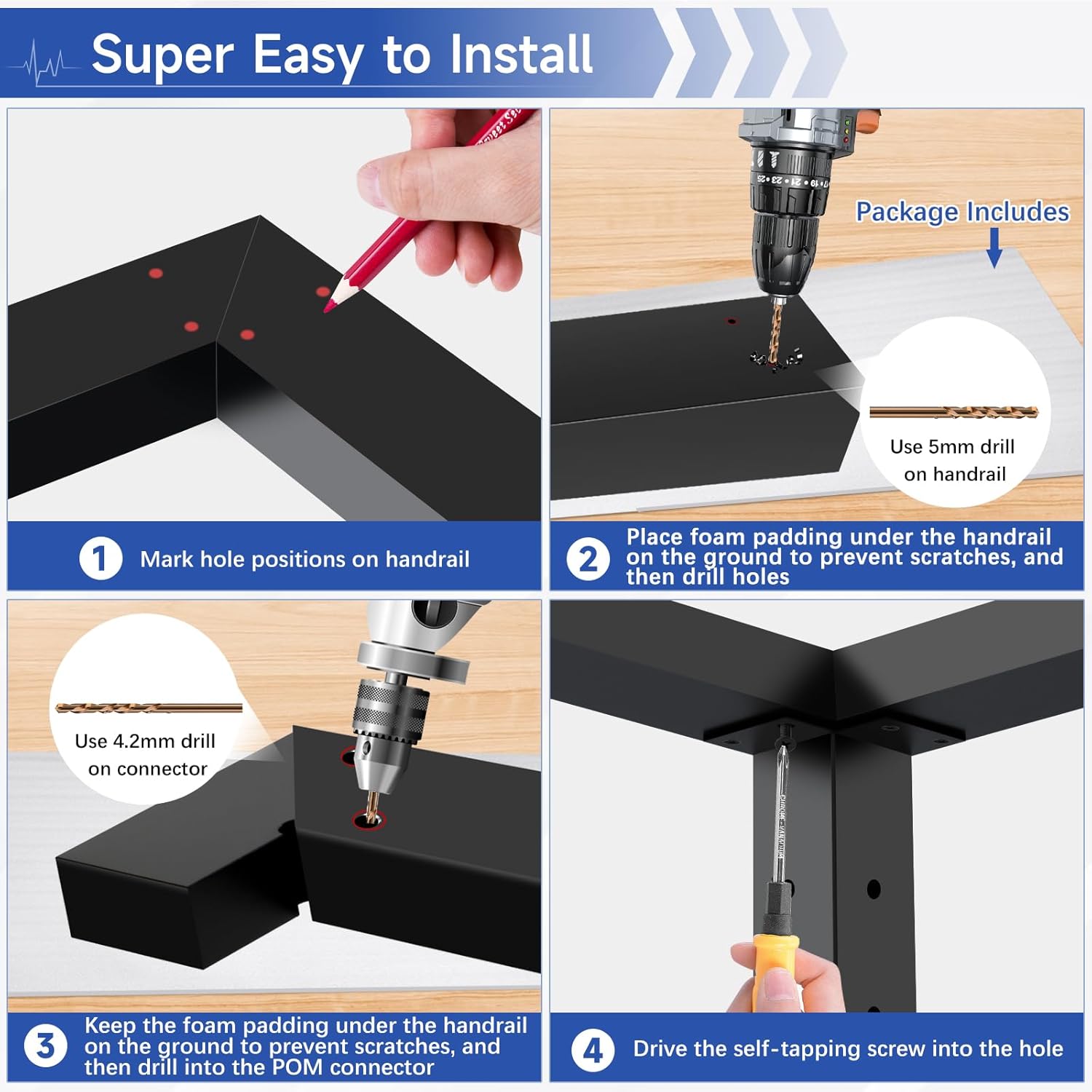 Super Easy to Install

1 Mark hole positions on handrail

Package Includes

Use 5mm drill on handrail

2 Place foam padding under the handrail on the ground to prevent scratches, and then drill holes

Use 4.2mm drill on connector

3 Keep the foam padding under the handrail on the ground to prevent scratches, and then drill into the POM connector

4 Drive the self-tapping screw into the hole